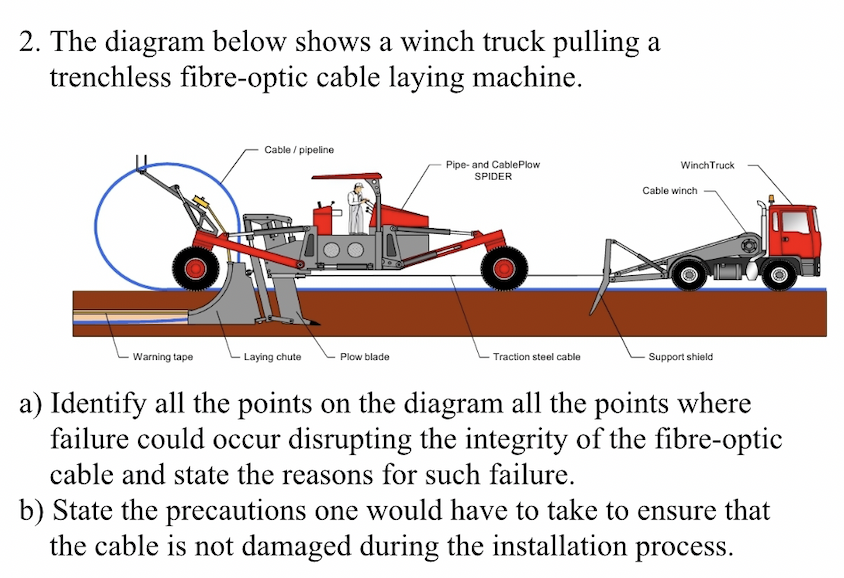 2. The diagram below shows a winch truck pulling a trenchless fibre-optic cable laying machine.

Cable / pipeline

Pipe- and CablePlow SPIDER

WinchTruck

Cable winch

Warning tape

Laying chute

Plow blade

Traction steel cable

Support shield

a) Identify all the points on the diagram all the points where failure could occur disrupting the integrity of the fibre-optic cable and state the reasons for such failure.

b) State the precautions one would have to take to ensure that the cable is not damaged during the installation process.