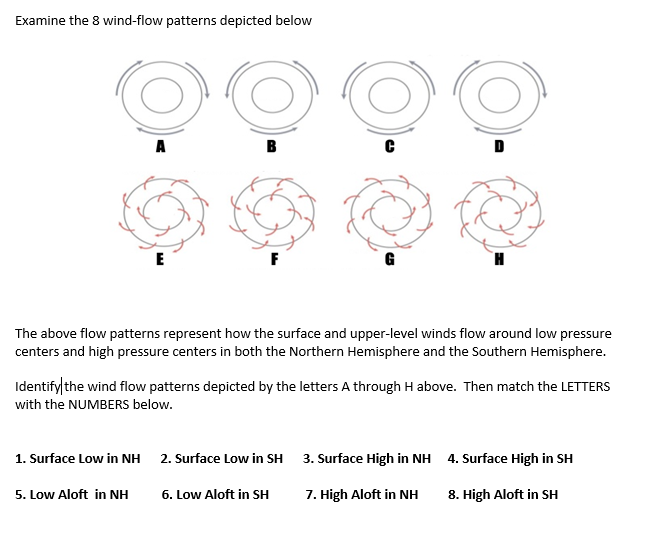 Examine the 8 wind-flow patterns depicted below

A B C D

E F G H

The above flow patterns represent how the surface and upper-level winds flow around low pressure centers and high pressure centers in both the Northern Hemisphere and the Southern Hemisphere.

Identify the wind flow patterns depicted by the letters A through H above. Then match the LETTERS with the NUMBERS below.

1. Surface Low in NH 2. Surface Low in SH 3. Surface High in NH 4. Surface High in SH

5. Low Aloft in NH 6. Low Aloft in SH 7. High Aloft in NH 8. High Aloft in SH