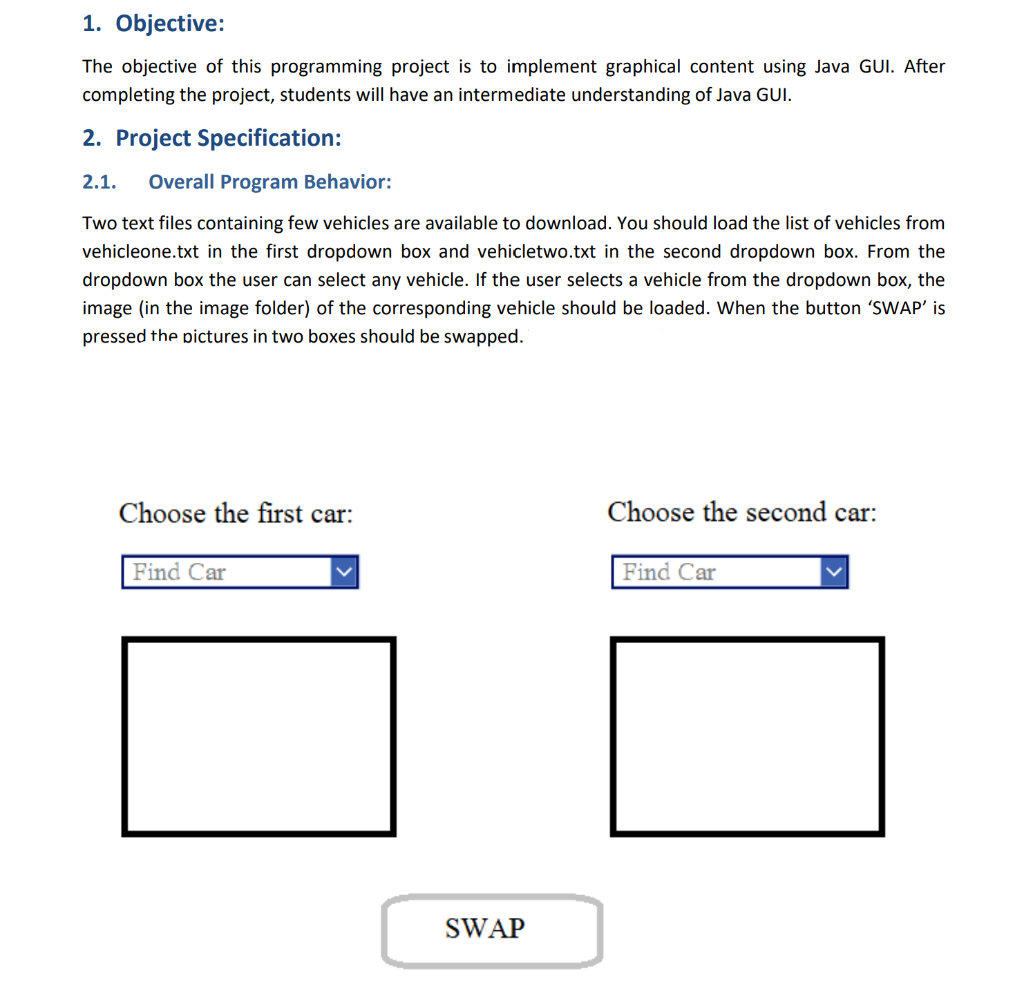 1. Objective:

The objective of this programming project is to implement graphical content using Java GUI. After completing the project, students will have an intermediate understanding of Java GUI.

2. Project Specification:

2.1. Overall Program Behavior:

Two text files containing few vehicles are available to download. You should load the list of vehicles from vehicleone.txt in the first dropdown box and vehicletwo.txt in the second dropdown box. From the dropdown box the user can select any vehicle. If the user selects a vehicle from the dropdown box, the image (in the image folder) of the corresponding vehicle should be loaded. When the button 'SWAP' is pressed the pictures in two boxes should be swapped.

Choose the first car:

Find Car

Choose the second car:

Find Car

SWAP