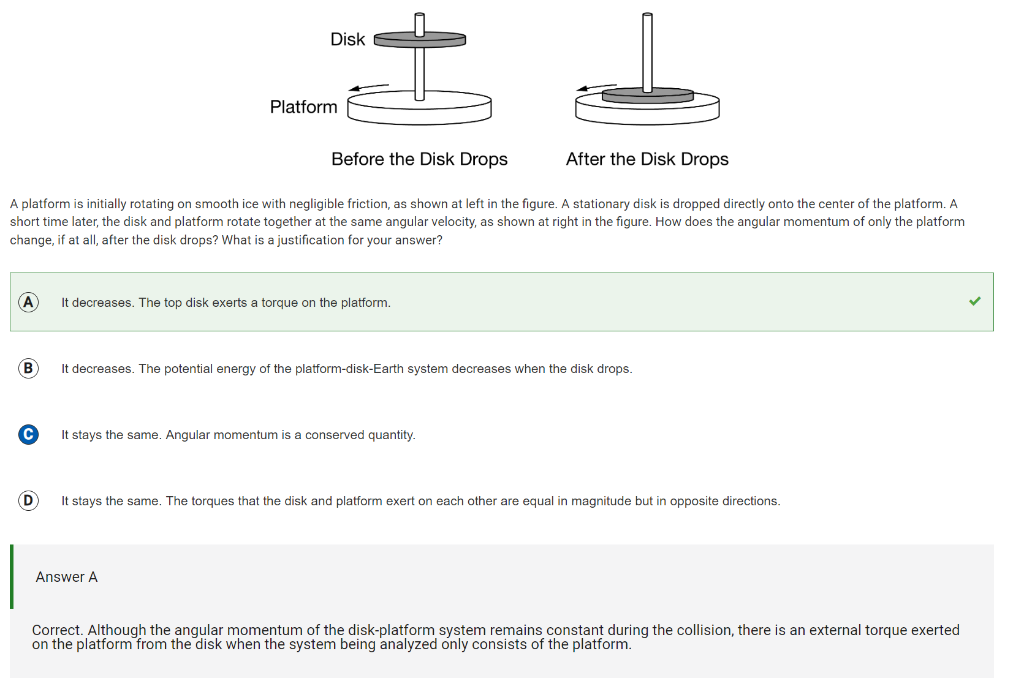 Disk

Platform

Before the Disk Drops

After the Disk Drops

A platform is initially rotating on smooth ice with negligible friction, as shown at left in the figure. A stationary disk is dropped directly onto the center of the platform. A short time later, the disk and platform rotate together at the same angular velocity, as shown at right in the figure. How does the angular momentum of only the platform change, if at all, after the disk drops? What is a justification for your answer?

A It decreases. The top disk exerts a torque on the platform.

B It decreases. The potential energy of the platform-disk-Earth system decreases when the disk drops.

C It stays the same. Angular momentum is a conserved quantity.

D It stays the same. The torques that the disk and platform exert on each other are equal in magnitude but in opposite directions.

Answer A

Correct. Although the angular momentum of the disk-platform system remains constant during the collision, there is an external torque exerted on the platform from the disk when the system being analyzed only consists of the platform.