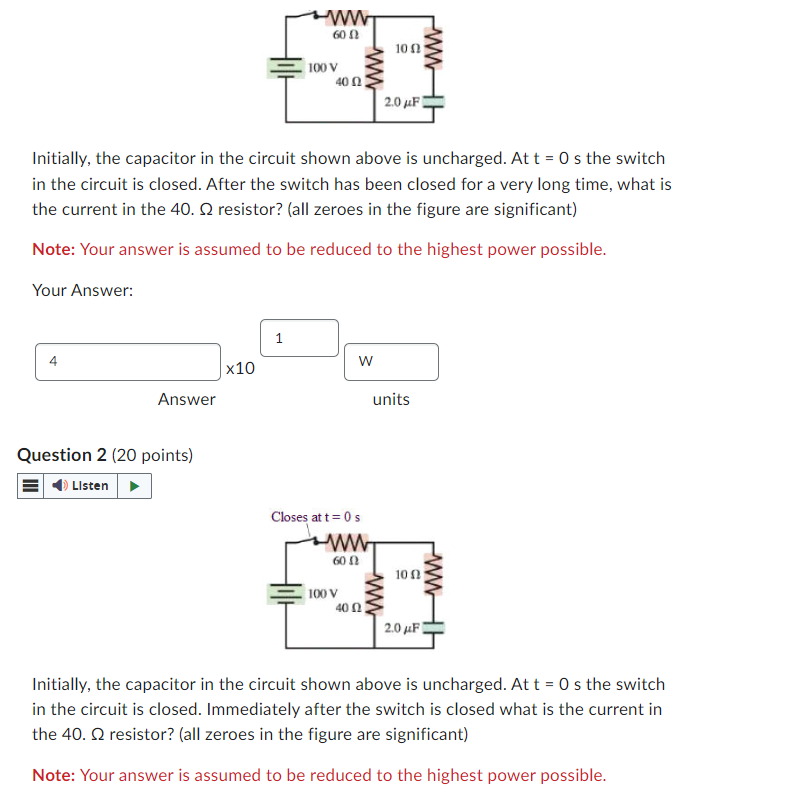 60 Ω
10 Ω
100 V
40 Ω
2.0 μF

Initially, the capacitor in the circuit shown above is uncharged. At t = 0 s the switch in the circuit is closed. After the switch has been closed for a very long time, what is the current in the 40. Ω resistor? (all zeroes in the figure are significant)

Note: Your answer is assumed to be reduced to the highest power possible.

Your Answer:

4 x10 1 W

Answer units

Question 2 (20 points)

Listen

Closes at t = 0 s
60 Ω
10 Ω
100 V
40 Ω
2.0 μF

Initially, the capacitor in the circuit shown above is uncharged. At t = 0 s the switch in the circuit is closed. Immediately after the switch is closed what is the current in the 40. Ω resistor? (all zeroes in the figure are significant)

Note: Your answer is assumed to be reduced to the highest power possible.