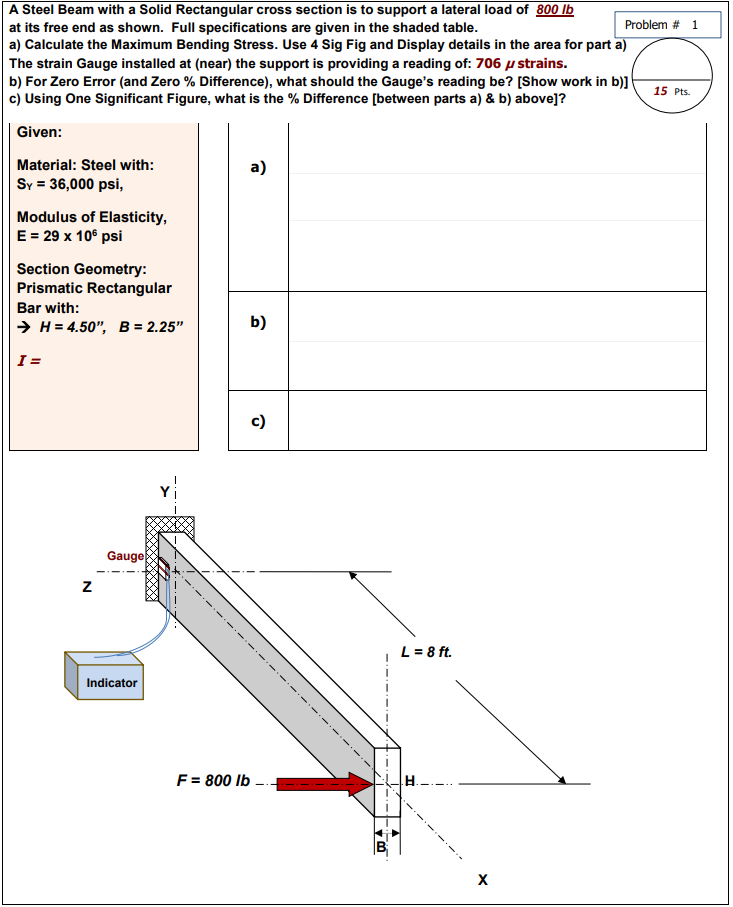 A Steel Beam with a Solid Rectangular cross section is to support a lateral load of 800 lb at its free end as shown. Full specifications are given in the shaded table.
a) Calculate the Maximum Bending Stress. Use 4 Sig Fig and Display details in the area for part a)
The strain Gauge installed at (near) the support is providing a reading of: 706 $\mu$ strains.
b) For Zero Error (and Zero % Difference), what should the Gauge's reading be? [Show work in b)]
c) Using One Significant Figure, what is the % Difference [between parts a) & b) above]?

Problem # 1

15 Pts.

Given:

Material: Steel with:
$S_Y$ = 36,000 psi,

Modulus of Elasticity,
E = 29 x $10^6$ psi

Section Geometry:
Prismatic Rectangular Bar with:
→ H = 4.50", B = 2.25"

I =

a)

b)

c)

Y

Gauge

Z

Indicator

L = 8 ft.

F = 800 lb

H

B

X