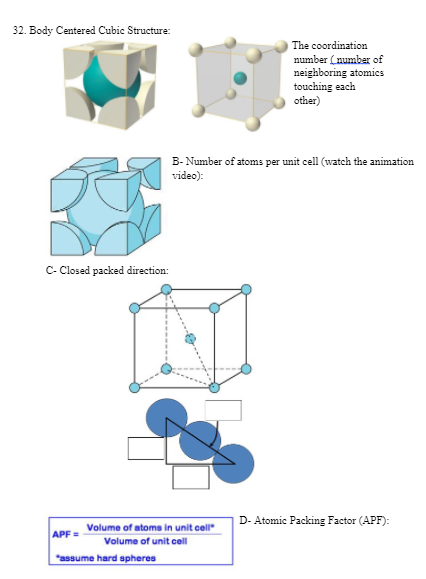 32. Body Centered Cubic Structure:

The coordination number ( number of neighboring atomics touching each other)

B- Number of atoms per unit cell (watch the animation video):

C- Closed packed direction:

$APF = \frac{\text{Volume of atoms in unit cell*}}{\text{Volume of unit cell}}$

*assume hard spheres

D- Atomic Packing Factor (APF):