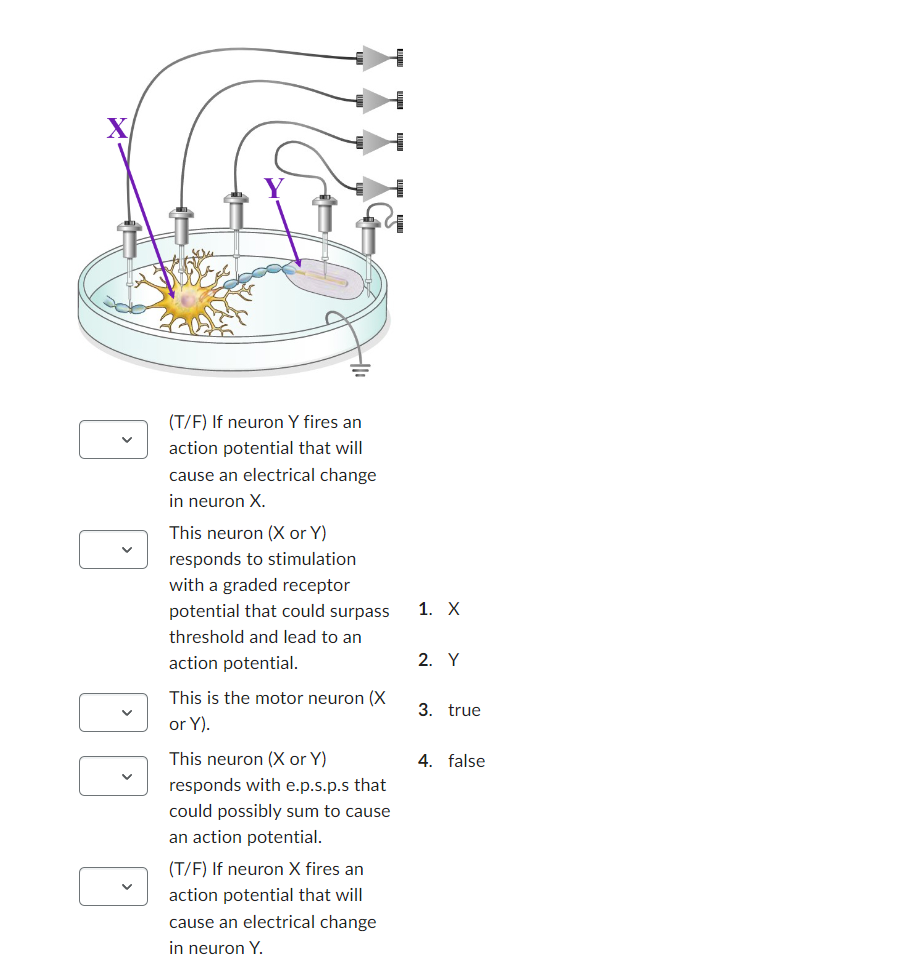 X

Y

(T/F) If neuron Y fires an action potential that will cause an electrical change in neuron X.

This neuron (X or Y) responds to stimulation with a graded receptor potential that could surpass threshold and lead to an action potential.

This is the motor neuron (X or Y).

This neuron (X or Y) responds with e.p.s.p.s that could possibly sum to cause an action potential.

(T/F) If neuron X fires an action potential that will cause an electrical change in neuron Y.

1. X

2. Y

3. true

4. false