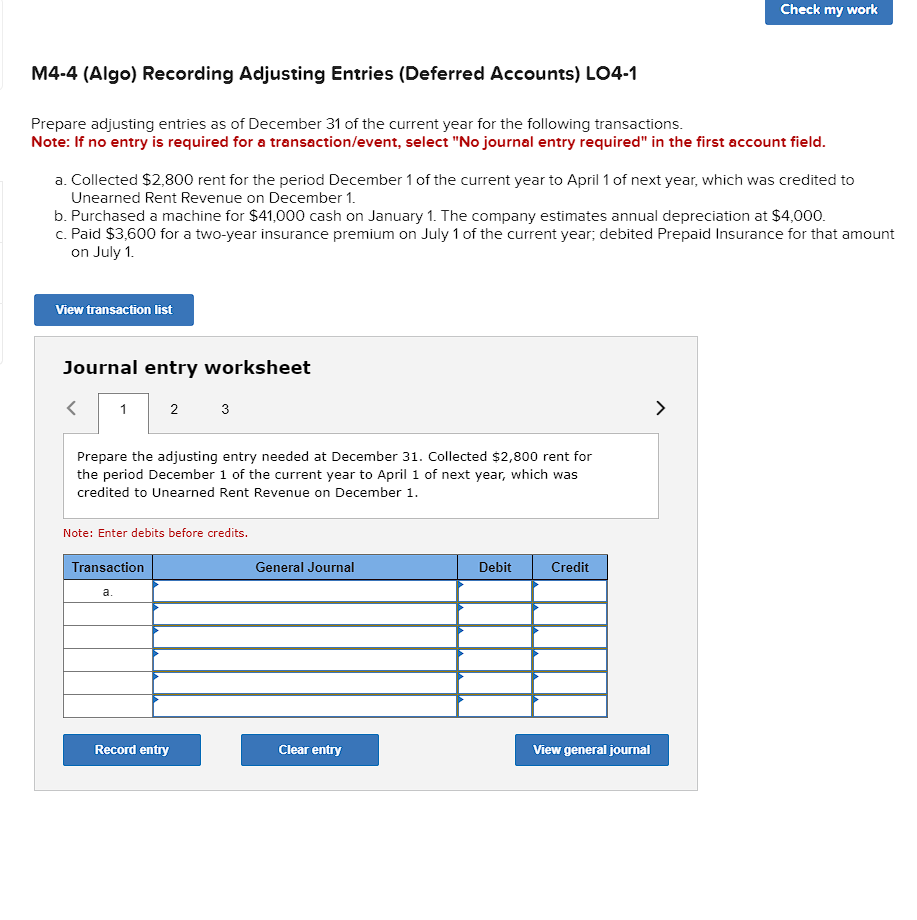 Check my work

M4-4 (Algo) Recording Adjusting Entries (Deferred Accounts) LO4-1

Prepare adjusting entries as of December 31 of the current year for the following transactions.
Note: If no entry is required for a transaction/event, select "No journal entry required" in the first account field.

a. Collected \$2,800 rent for the period December 1 of the current year to April 1 of next year, which was credited to Unearned Rent Revenue on December 1.
b. Purchased a machine for \$41,000 cash on January 1. The company estimates annual depreciation at \$4,000.
c. Paid \$3,600 for a two-year insurance premium on July 1 of the current year; debited Prepaid Insurance for that amount on July 1.

View transaction list

Journal entry worksheet

< 1 2 3 >

Prepare the adjusting entry needed at December 31. Collected \$2,800 rent for the period December 1 of the current year to April 1 of next year, which was credited to Unearned Rent Revenue on December 1.

Note: Enter debits before credits.

| Transaction | General Journal | Debit | Credit |
|---|---|---|---|
| a. | | | |
| | | | |
| | | | |
| | | | |
| | | | |
| | | | |

Record entry Clear entry View general journal