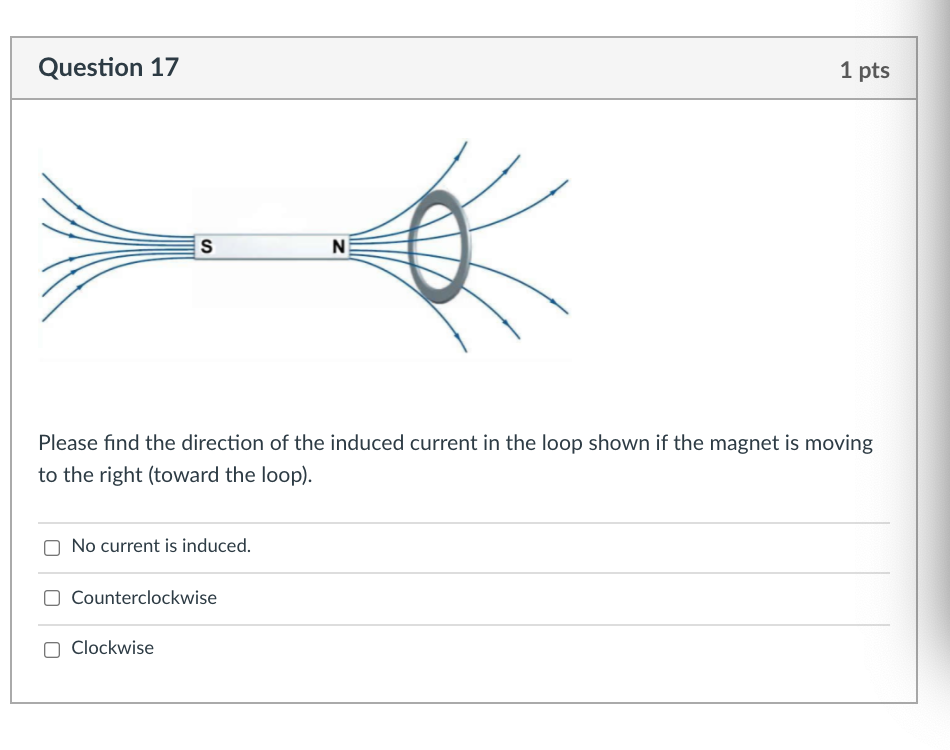 Question 17

1 pts

S

N

Please find the direction of the induced current in the loop shown if the magnet is moving to the right (toward the loop).

No current is induced.

Counterclockwise

Clockwise