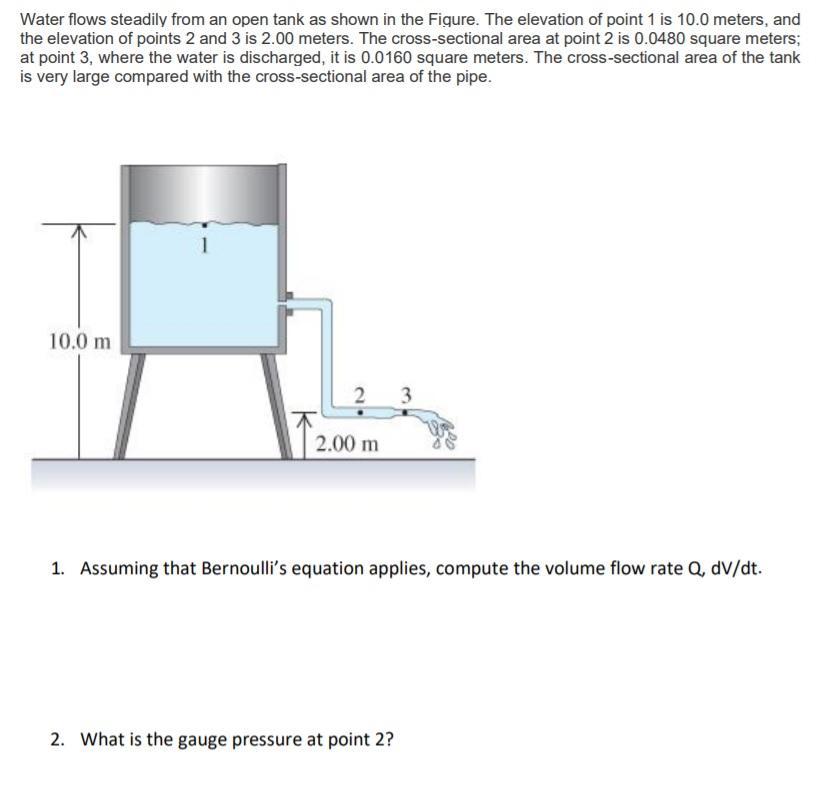 Water flows steadily from an open tank as shown in the Figure. The elevation of point 1 is 10.0 meters, and the elevation of points 2 and 3 is 2.00 meters. The cross-sectional area at point 2 is 0.0480 square meters; at point 3, where the water is discharged, it is 0.0160 square meters. The cross-sectional area of the tank is very large compared with the cross-sectional area of the pipe.

1

10.0 m

2 3

2.00 m

1. Assuming that Bernoulli's equation applies, compute the volume flow rate Q, dV/dt.

2. What is the gauge pressure at point 2?