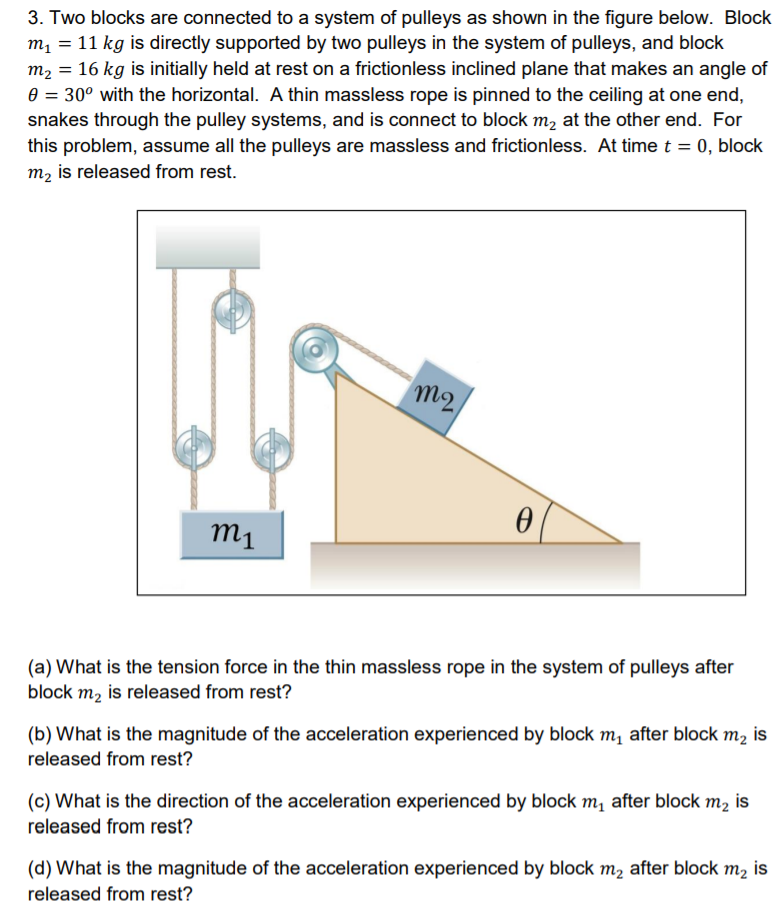 3. Two blocks are connected to a system of pulleys as shown in the figure below. Block $m_1 = 11\ kg$ is directly supported by two pulleys in the system of pulleys, and block $m_2 = 16\ kg$ is initially held at rest on a frictionless inclined plane that makes an angle of $\theta = 30^o$ with the horizontal. A thin massless rope is pinned to the ceiling at one end, snakes through the pulley systems, and is connect to block $m_2$ at the other end. For this problem, assume all the pulleys are massless and frictionless. At time $t = 0$, block $m_2$ is released from rest.

$m_2$

$m_1$

$\theta$

(a) What is the tension force in the thin massless rope in the system of pulleys after block $m_2$ is released from rest?

(b) What is the magnitude of the acceleration experienced by block $m_1$ after block $m_2$ is released from rest?

(c) What is the direction of the acceleration experienced by block $m_1$ after block $m_2$ is released from rest?

(d) What is the magnitude of the acceleration experienced by block $m_2$ after block $m_2$ is released from rest?