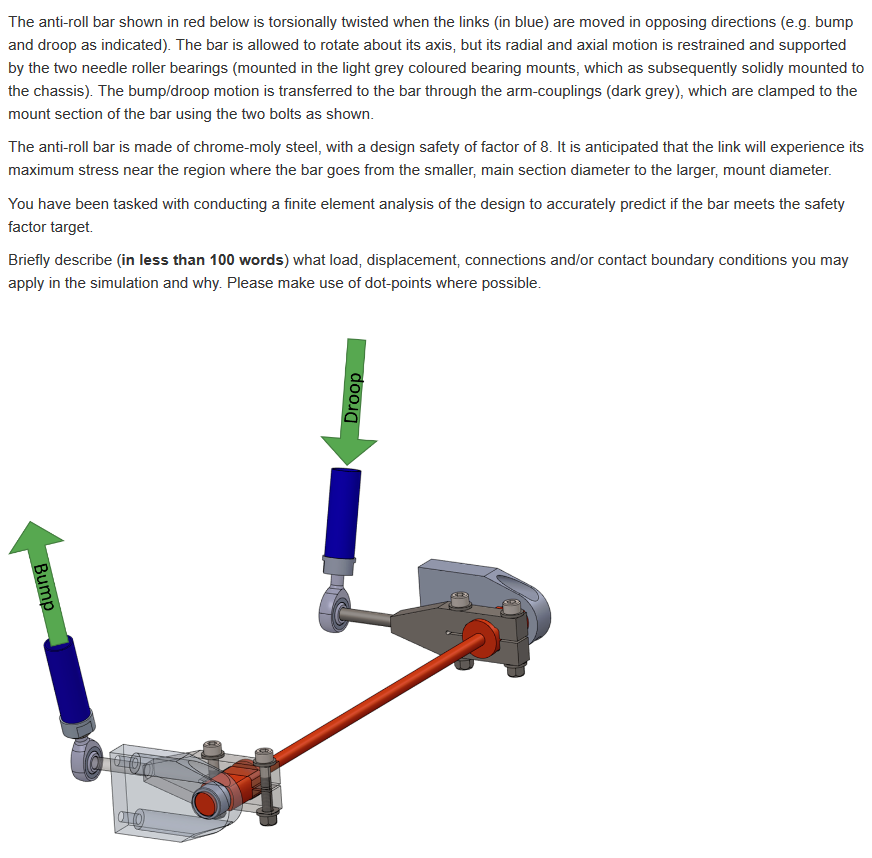 The anti-roll bar shown in red below is torsionally twisted when the links (in blue) are moved in opposing directions (e.g. bump and droop as indicated). The bar is allowed to rotate about its axis, but its radial and axial motion is restrained and supported by the two needle roller bearings (mounted in the light grey coloured bearing mounts, which as subsequently solidly mounted to the chassis). The bump/droop motion is transferred to the bar through the arm-couplings (dark grey), which are clamped to the mount section of the bar using the two bolts as shown.

The anti-roll bar is made of chrome-moly steel, with a design safety of factor of 8. It is anticipated that the link will experience its maximum stress near the region where the bar goes from the smaller, main section diameter to the larger, mount diameter.

You have been tasked with conducting a finite element analysis of the design to accurately predict if the bar meets the safety factor target.

Briefly describe (**in less than 100 words**) what load, displacement, connections and/or contact boundary conditions you may apply in the simulation and why. Please make use of dot-points where possible.

Droop

Bump