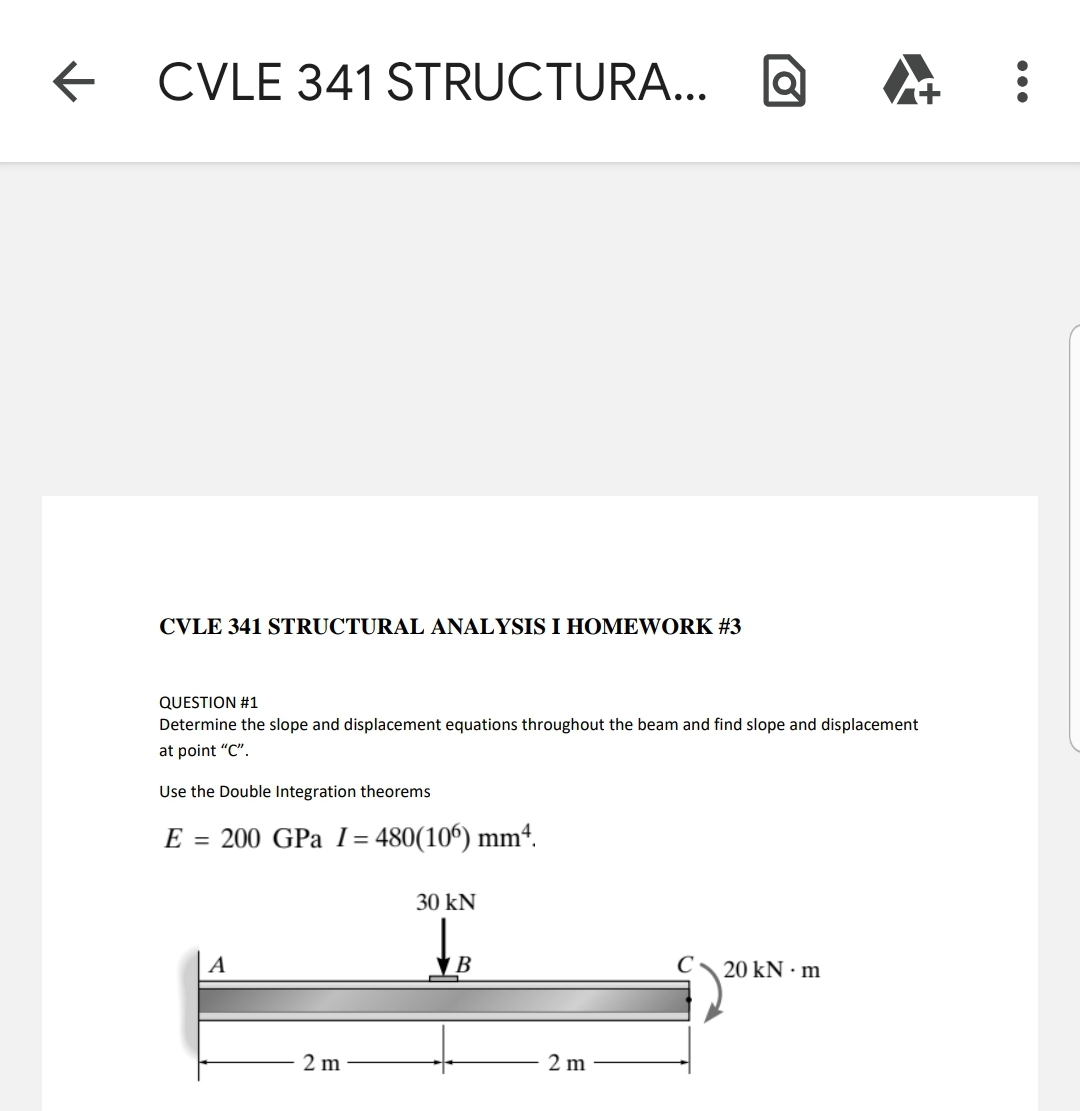 CVLE 341 STRUCTURA...

CVLE 341 STRUCTURAL ANALYSIS I HOMEWORK #3

QUESTION #1
Determine the slope and displacement equations throughout the beam and find slope and displacement at point "C".

Use the Double Integration theorems

$E = 200$ GPa $I = 480(10^6)$ mm$^4$.

30 kN

A

B

C

20 kN · m

2 m

2 m