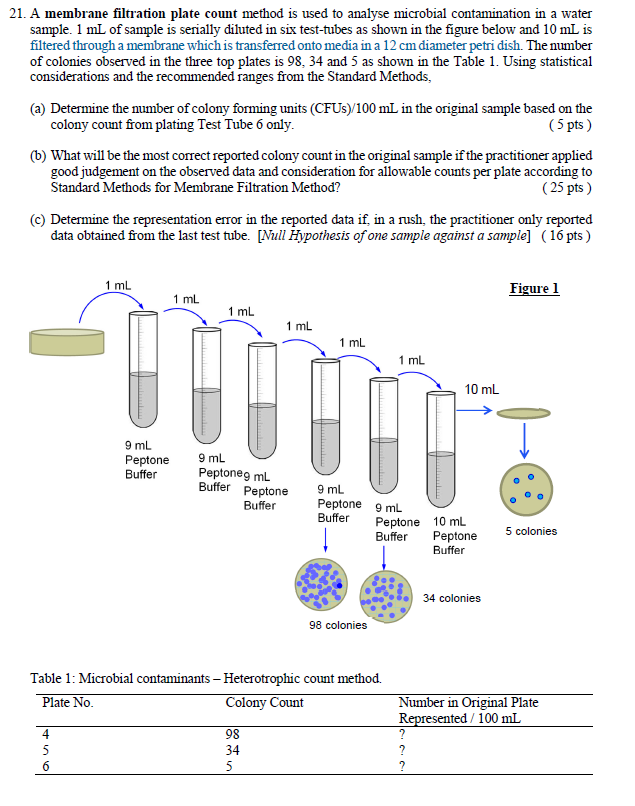 21. A **membrane filtration plate count** method is used to analyse microbial contamination in a water sample. 1 mL of sample is serially diluted in six test-tubes as shown in the figure below and 10 mL is filtered through a membrane which is transferred onto media in a 12 cm diameter petri dish. The number of colonies observed in the three top plates is 98, 34 and 5 as shown in the Table 1. Using statistical considerations and the recommended ranges from the Standard Methods,

(a) Determine the number of colony forming units (CFUs)/100 mL in the original sample based on the colony count from plating Test Tube 6 only. ( 5 pts )

(b) What will be the most correct reported colony count in the original sample if the practitioner applied good judgement on the observed data and consideration for allowable counts per plate according to Standard Methods for Membrane Filtration Method? ( 25 pts )

(c) Determine the representation error in the reported data if, in a rush, the practitioner only reported data obtained from the last test tube. [*Null Hypothesis of one sample against a sample*] ( 16 pts )

Figure 1

1 mL
1 mL
1 mL
1 mL
1 mL
1 mL
10 mL

9 mL Peptone Buffer
9 mL Peptone Buffer
9 mL Peptone Buffer
9 mL Peptone Buffer
9 mL Peptone Buffer
10 mL Peptone Buffer

5 colonies
34 colonies
98 colonies

Table 1: Microbial contaminants – Heterotrophic count method.

| Plate No. | Colony Count | Number in Original Plate Represented / 100 mL |
|---|---|---|
| 4 | 98 | ? |
| 5 | 34 | ? |
| 6 | 5 | ? |