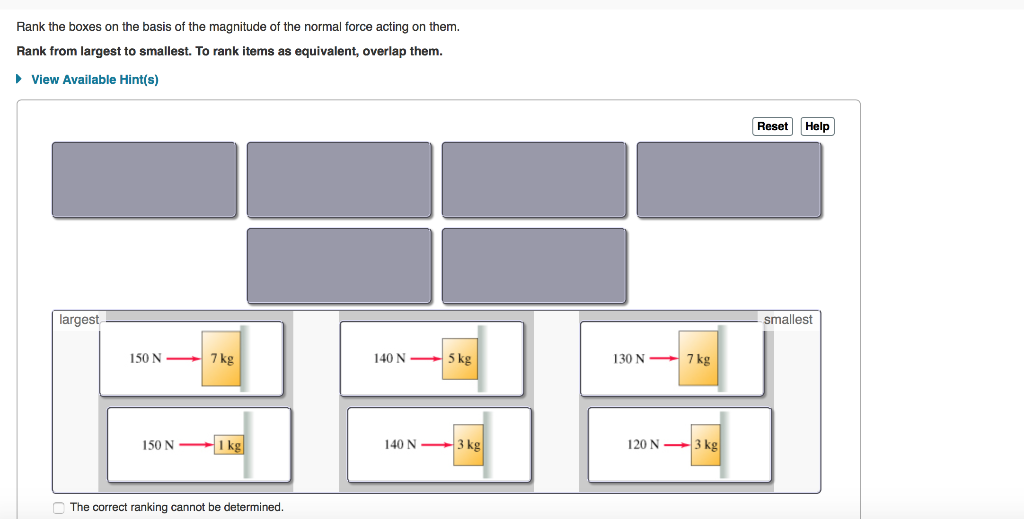 Rank the boxes on the basis of the magnitude of the normal force acting on them.

Rank from largest to smallest. To rank items as equivalent, overlap them.

View Available Hint(s)

Reset Help

largest

smallest

150 N 7 kg

140 N 5 kg

130 N 7 kg

150 N 1 kg

140 N 3 kg

120 N 3 kg

The correct ranking cannot be determined.