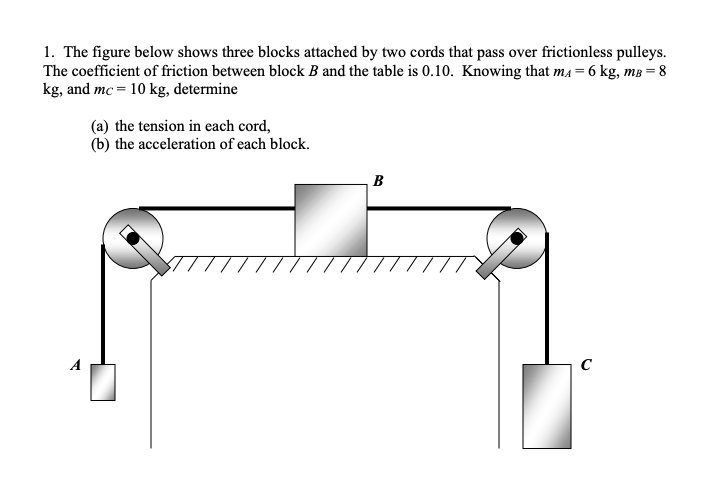 1. The figure below shows three blocks attached by two cords that pass over frictionless pulleys. The coefficient of friction between block $B$ and the table is 0.10. Knowing that $m_A = 6$ kg, $m_B = 8$ kg, and $m_C = 10$ kg, determine

(a) the tension in each cord,
(b) the acceleration of each block.

B

A

C