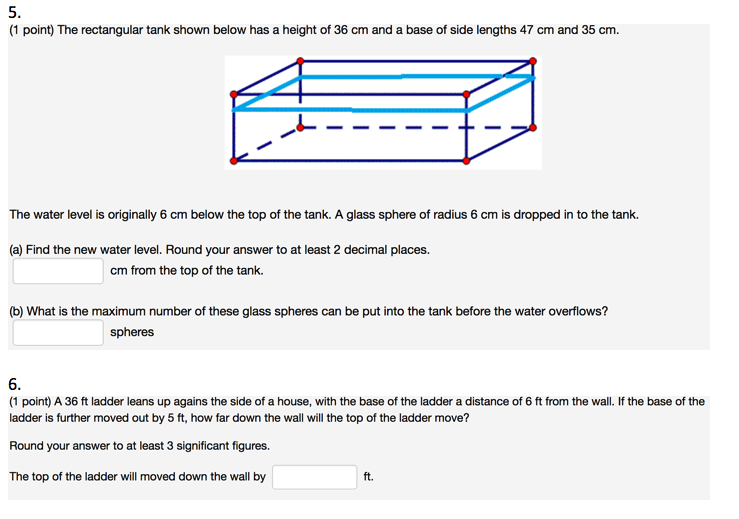 5.
(1 point) The rectangular tank shown below has a height of 36 cm and a base of side lengths 47 cm and 35 cm.

The water level is originally 6 cm below the top of the tank. A glass sphere of radius 6 cm is dropped in to the tank.

(a) Find the new water level. Round your answer to at least 2 decimal places.
cm from the top of the tank.

(b) What is the maximum number of these glass spheres can be put into the tank before the water overflows?
spheres

6.
(1 point) A 36 ft ladder leans up agains the side of a house, with the base of the ladder a distance of 6 ft from the wall. If the base of the ladder is further moved out by 5 ft, how far down the wall will the top of the ladder move?

Round your answer to at least 3 significant figures.

The top of the ladder will moved down the wall by ft.