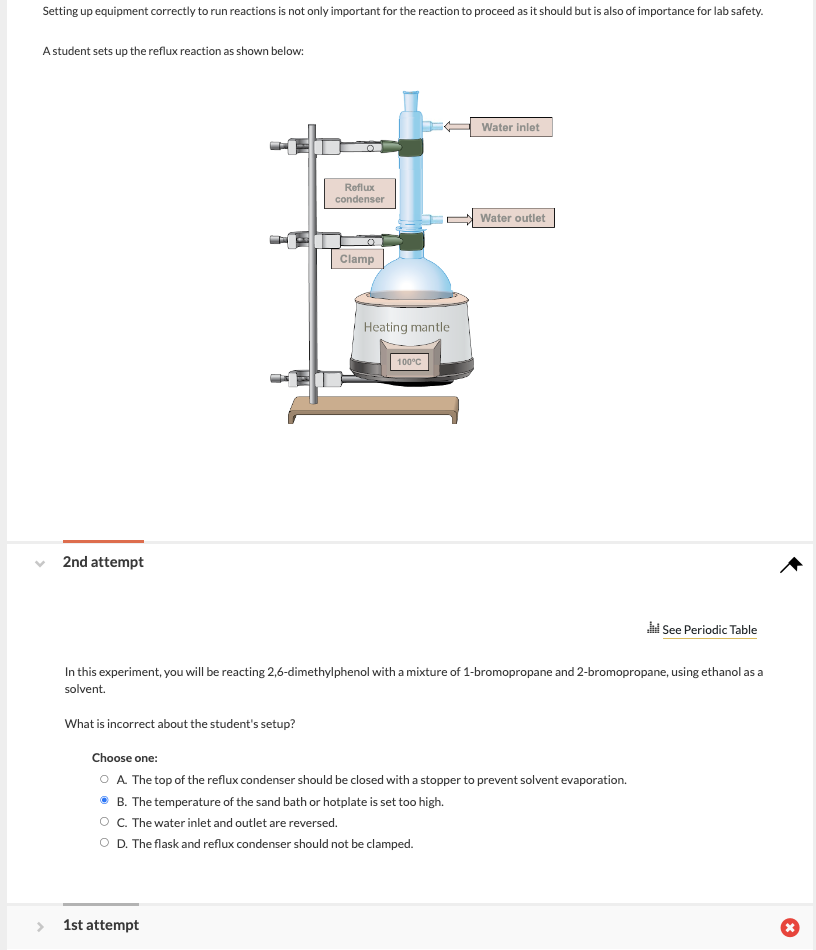 Setting up equipment correctly to run reactions is not only important for the reaction to proceed as it should but is also of importance for lab safety.

A student sets up the reflux reaction as shown below:

Water inlet
Reflux condenser
Water outlet
Clamp
Heating mantle
100°C

2nd attempt

See Periodic Table

In this experiment, you will be reacting 2,6-dimethylphenol with a mixture of 1-bromopropane and 2-bromopropane, using ethanol as a solvent.

What is incorrect about the student's setup?

Choose one:
A. The top of the reflux condenser should be closed with a stopper to prevent solvent evaporation.
B. The temperature of the sand bath or hotplate is set too high.
C. The water inlet and outlet are reversed.
D. The flask and reflux condenser should not be clamped.

1st attempt