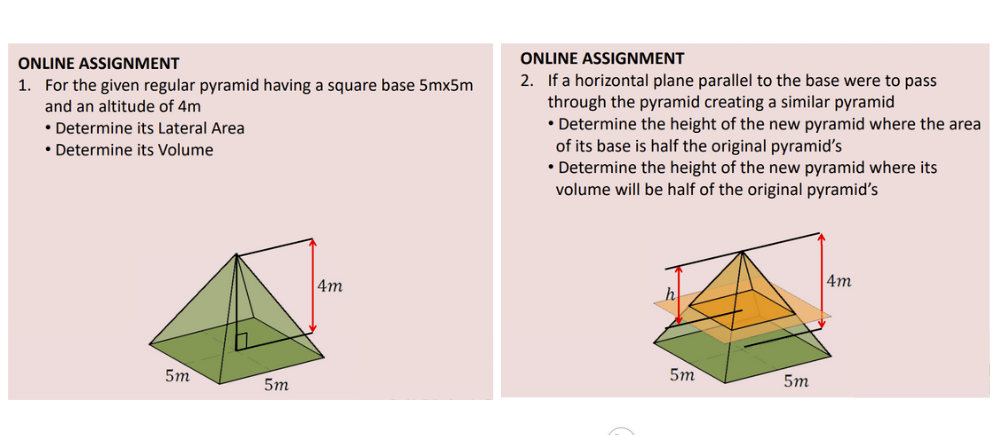 ONLINE ASSIGNMENT

1. For the given regular pyramid having a square base 5mx5m and an altitude of 4m

• Determine its Lateral Area
• Determine its Volume

$4m$

$5m$

$5m$

ONLINE ASSIGNMENT

2. If a horizontal plane parallel to the base were to pass through the pyramid creating a similar pyramid

• Determine the height of the new pyramid where the area of its base is half the original pyramid's
• Determine the height of the new pyramid where its volume will be half of the original pyramid's

$h$

$4m$

$5m$

$5m$