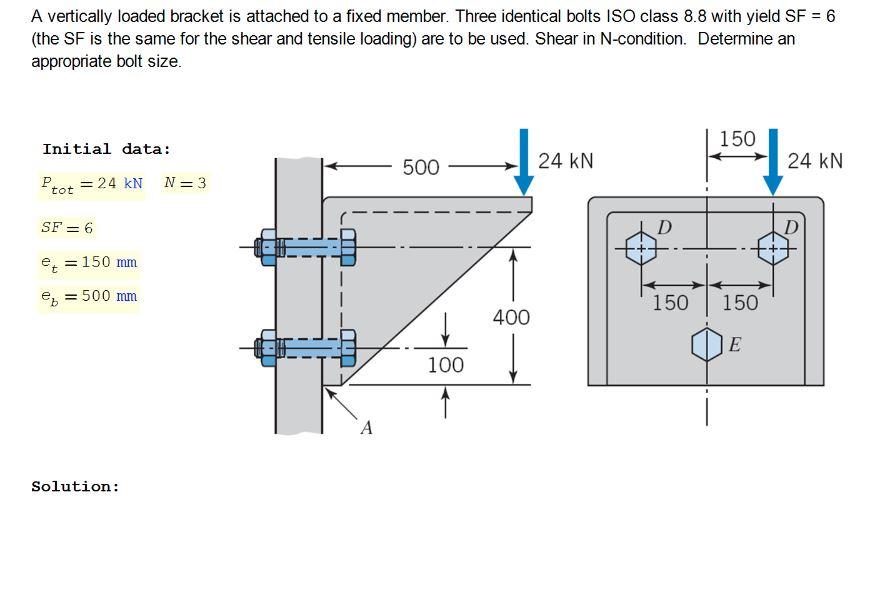 A vertically loaded bracket is attached to a fixed member. Three identical bolts ISO class 8.8 with yield SF = 6 (the SF is the same for the shear and tensile loading) are to be used. Shear in N-condition. Determine an appropriate bolt size.

Initial data:

$P_{tot} = 24$ kN $N = 3$

$SF = 6$

$e_t = 150$ mm

$e_b = 500$ mm

500
24 kN
400
100
A

150
24 kN
D
D
150
150
E

Solution: