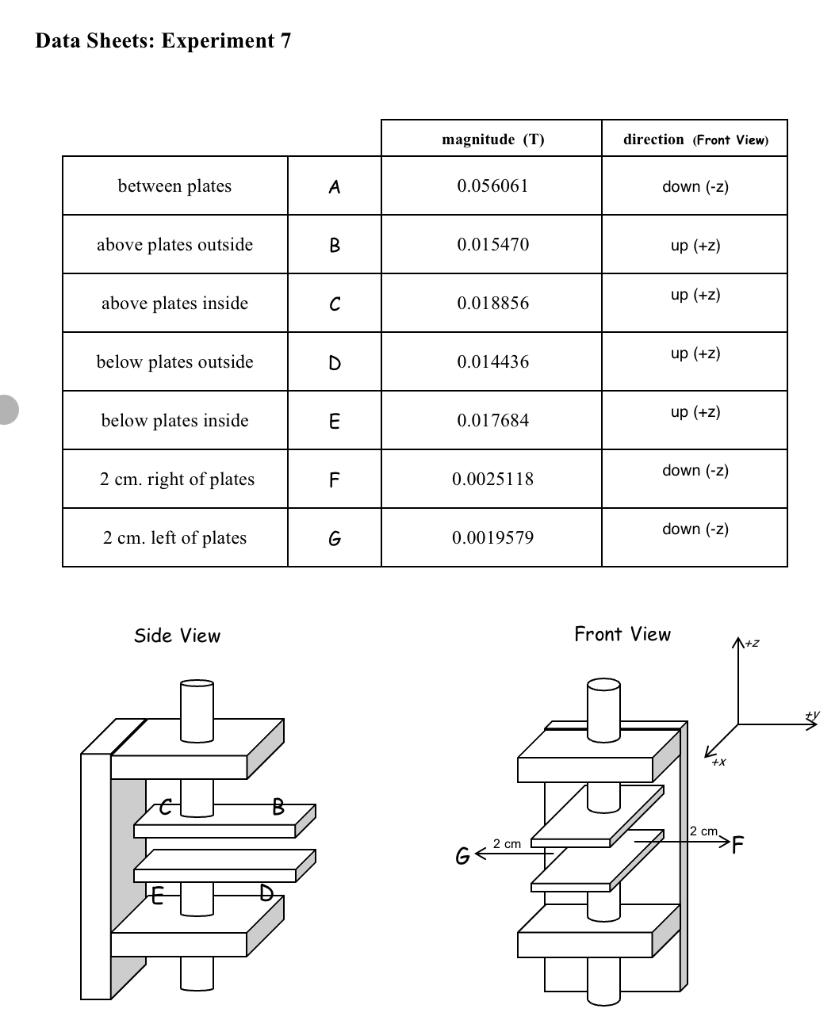 Data Sheets: Experiment 7

| | | magnitude (T) | direction (Front View) |
|---|---|---|---|
| between plates | A | 0.056061 | down (-z) |
| above plates outside | B | 0.015470 | up (+z) |
| above plates inside | C | 0.018856 | up (+z) |
| below plates outside | D | 0.014436 | up (+z) |
| below plates inside | E | 0.017684 | up (+z) |
| 2 cm. right of plates | F | 0.0025118 | down (-z) |
| 2 cm. left of plates | G | 0.0019579 | down (-z) |

Side View

C B E D

Front View

+z +y +x

G 2 cm 2 cm F