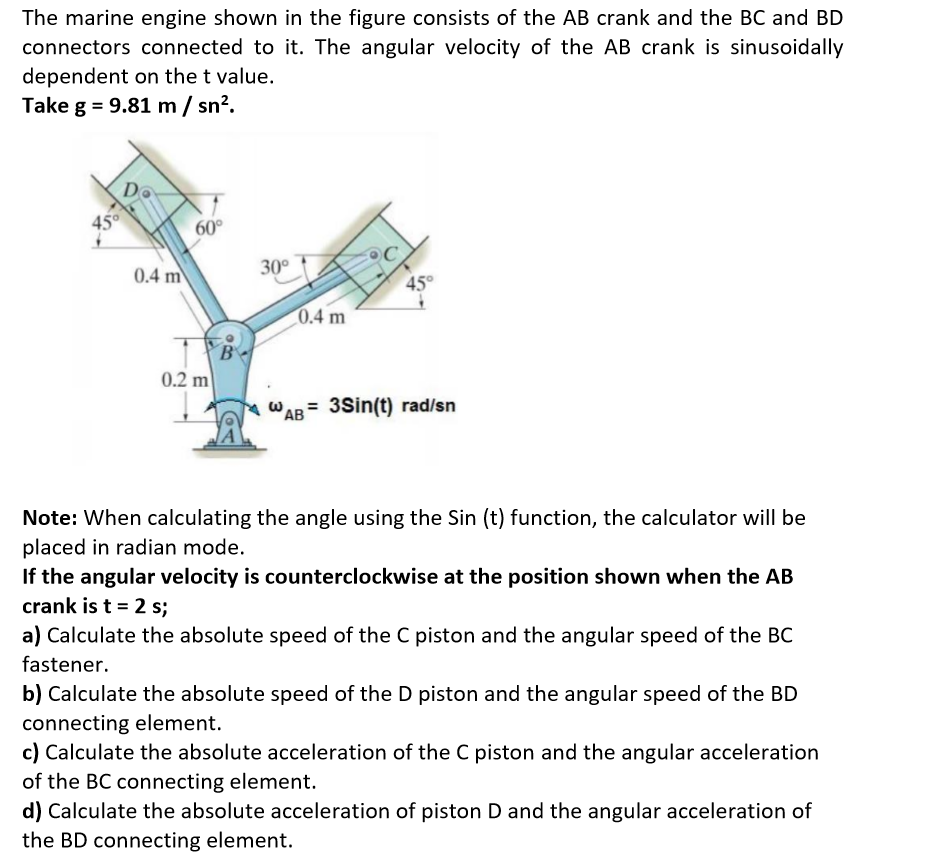 The marine engine shown in the figure consists of the AB crank and the BC and BD connectors connected to it. The angular velocity of the AB crank is sinusoidally dependent on the t value.
Take g = 9.81 m / sn².

D
45°
60°
0.4 m
30°
C
45°
0.4 m
B
0.2 m
$\omega_{AB}$ = 3Sin(t) rad/sn
A

Note: When calculating the angle using the Sin (t) function, the calculator will be placed in radian mode.
If the angular velocity is counterclockwise at the position shown when the AB crank is t = 2 s;
a) Calculate the absolute speed of the C piston and the angular speed of the BC fastener.
b) Calculate the absolute speed of the D piston and the angular speed of the BD connecting element.
c) Calculate the absolute acceleration of the C piston and the angular acceleration of the BC connecting element.
d) Calculate the absolute acceleration of piston D and the angular acceleration of the BD connecting element.