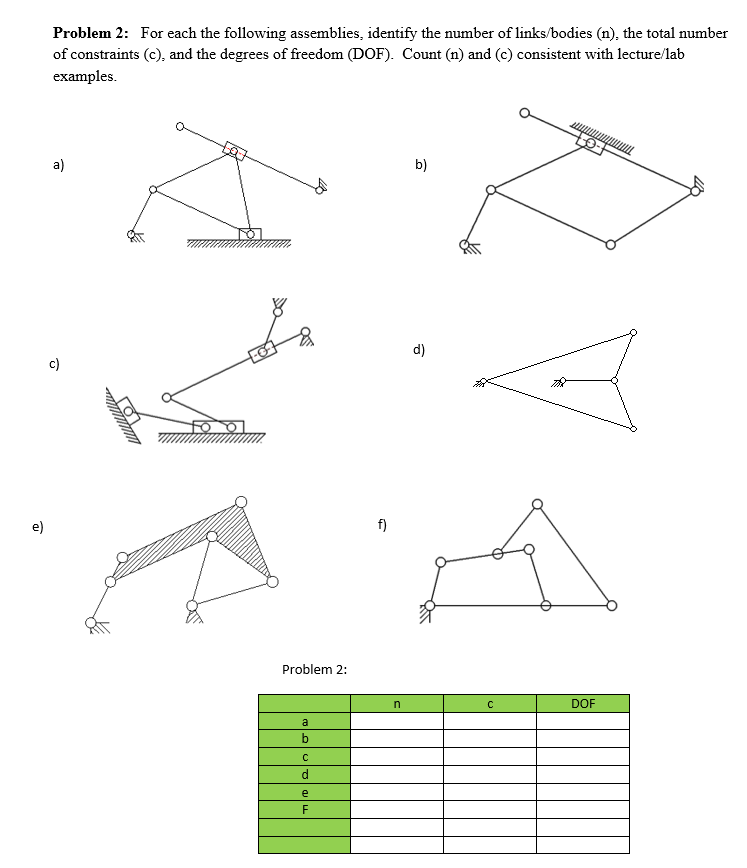 **Problem 2:** For each the following assemblies, identify the number of links/bodies (n), the total number of constraints (c), and the degrees of freedom (DOF). Count (n) and (c) consistent with lecture/lab examples.

a)

b)

c)

d)

e)

f)

Problem 2:

| | n | c | DOF |
|---|---|---|---|
| a | | | |
| b | | | |
| c | | | |
| d | | | |
| e | | | |
| F | | | |
| | | | |
| | | | |