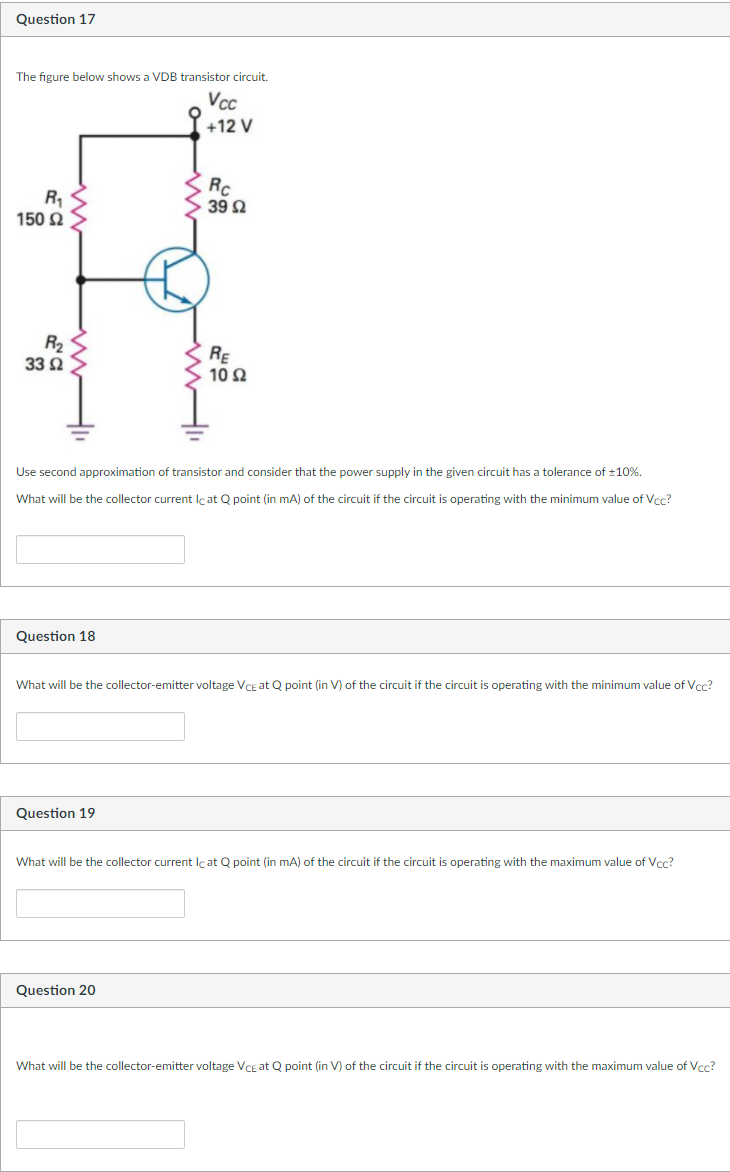 Question 17

The figure below shows a VDB transistor circuit.

$V_{CC}$
+12 V

$R_1$
150 Ω

$R_C$
39 Ω

$R_2$
33 Ω

$R_E$
10 Ω

Use second approximation of transistor and consider that the power supply in the given circuit has a tolerance of ±10%.

What will be the collector current $I_C$ at Q point (in mA) of the circuit if the circuit is operating with the minimum value of $V_{CC}$?

Question 18

What will be the collector-emitter voltage $V_{CE}$ at Q point (in V) of the circuit if the circuit is operating with the minimum value of $V_{CC}$?

Question 19

What will be the collector current $I_C$ at Q point (in mA) of the circuit if the circuit is operating with the maximum value of $V_{CC}$?

Question 20

What will be the collector-emitter voltage $V_{CE}$ at Q point (in V) of the circuit if the circuit is operating with the maximum value of $V_{CC}$?