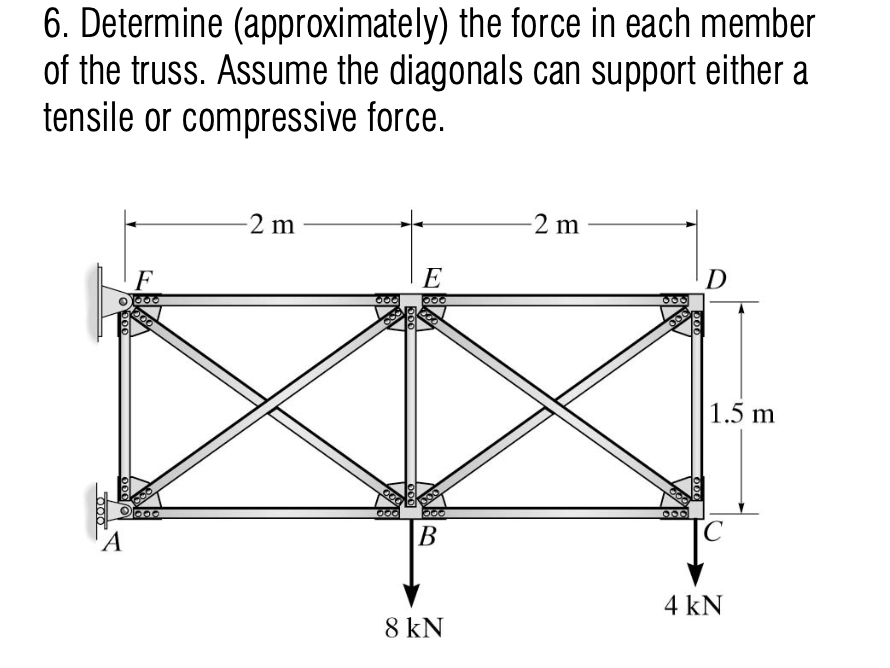 6. Determine (approximately) the force in each member of the truss. Assume the diagonals can support either a tensile or compressive force.

2 m
2 m
F
E
D
1.5 m
A
B
C
8 kN
4 kN