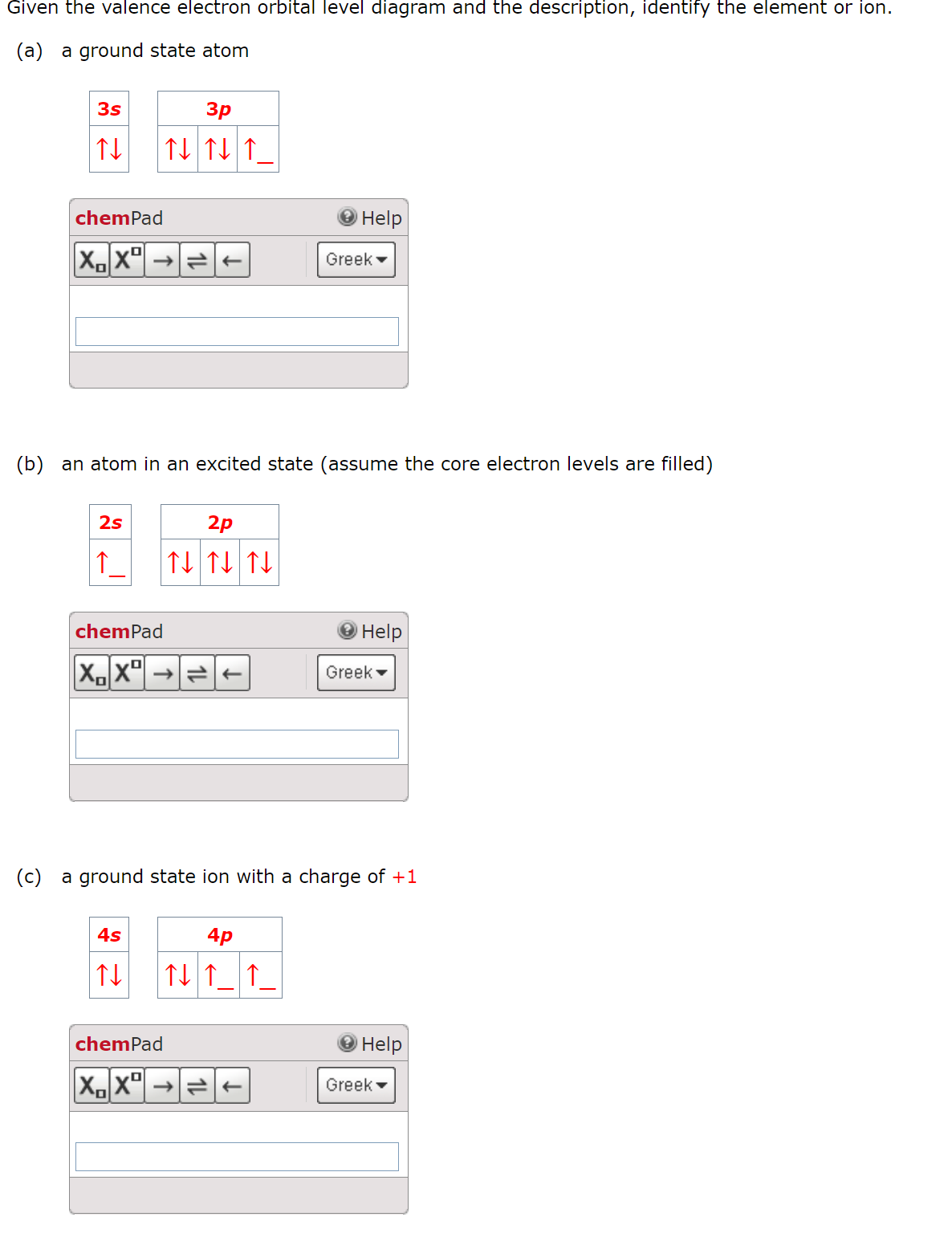 Given the valence electron orbital level diagram and the description, identify the element or ion.

(a) a ground state atom

| 3s |
|---|
| ↑↓ |

| 3p | | |
|---|---|---|
| ↑↓ | ↑↓ | ↑_ |

chemPad Help

$X_{\square}$ $X^{\square}$ → ⇌ ← Greek

(b) an atom in an excited state (assume the core electron levels are filled)

| 2s |
|---|
| ↑_ |

| 2p | | |
|---|---|---|
| ↑↓ | ↑↓ | ↑↓ |

chemPad Help

$X_{\square}$ $X^{\square}$ → ⇌ ← Greek

(c) a ground state ion with a charge of +1

| 4s |
|---|
| ↑↓ |

| 4p | | |
|---|---|---|
| ↑↓ | ↑_ | ↑_ |

chemPad Help

$X_{\square}$ $X^{\square}$ → ⇌ ← Greek