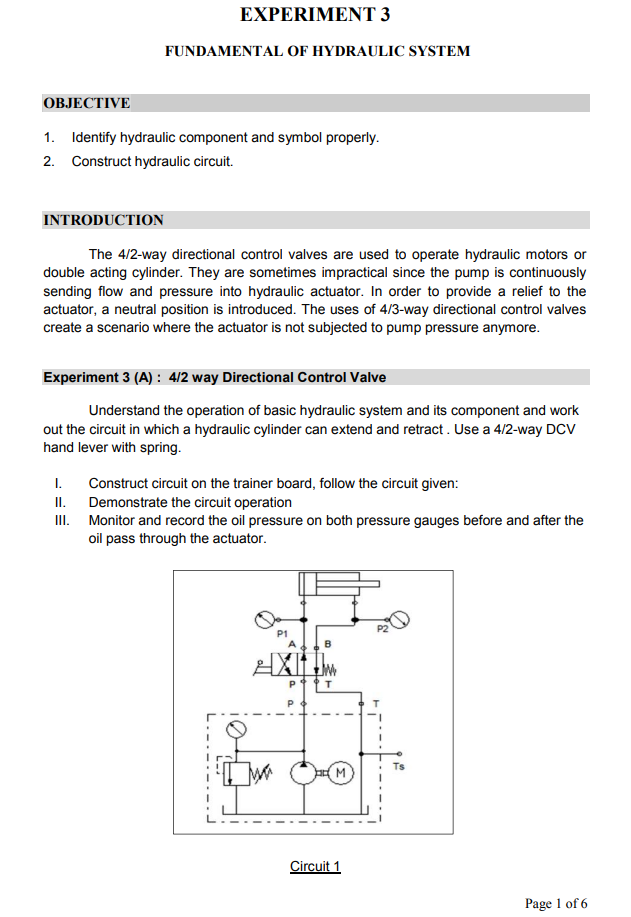 EXPERIMENT 3

FUNDAMENTAL OF HYDRAULIC SYSTEM

OBJECTIVE

1. Identify hydraulic component and symbol properly.
2. Construct hydraulic circuit.

INTRODUCTION

The 4/2-way directional control valves are used to operate hydraulic motors or double acting cylinder. They are sometimes impractical since the pump is continuously sending flow and pressure into hydraulic actuator. In order to provide a relief to the actuator, a neutral position is introduced. The uses of 4/3-way directional control valves create a scenario where the actuator is not subjected to pump pressure anymore.

Experiment 3 (A) : 4/2 way Directional Control Valve

Understand the operation of basic hydraulic system and its component and work out the circuit in which a hydraulic cylinder can extend and retract . Use a 4/2-way DCV hand lever with spring.

I. Construct circuit on the trainer board, follow the circuit given:
II. Demonstrate the circuit operation
III. Monitor and record the oil pressure on both pressure gauges before and after the oil pass through the actuator.

P1
P2
A
B
P
T
P
T
M
Ts

Circuit 1

Page 1 of 6