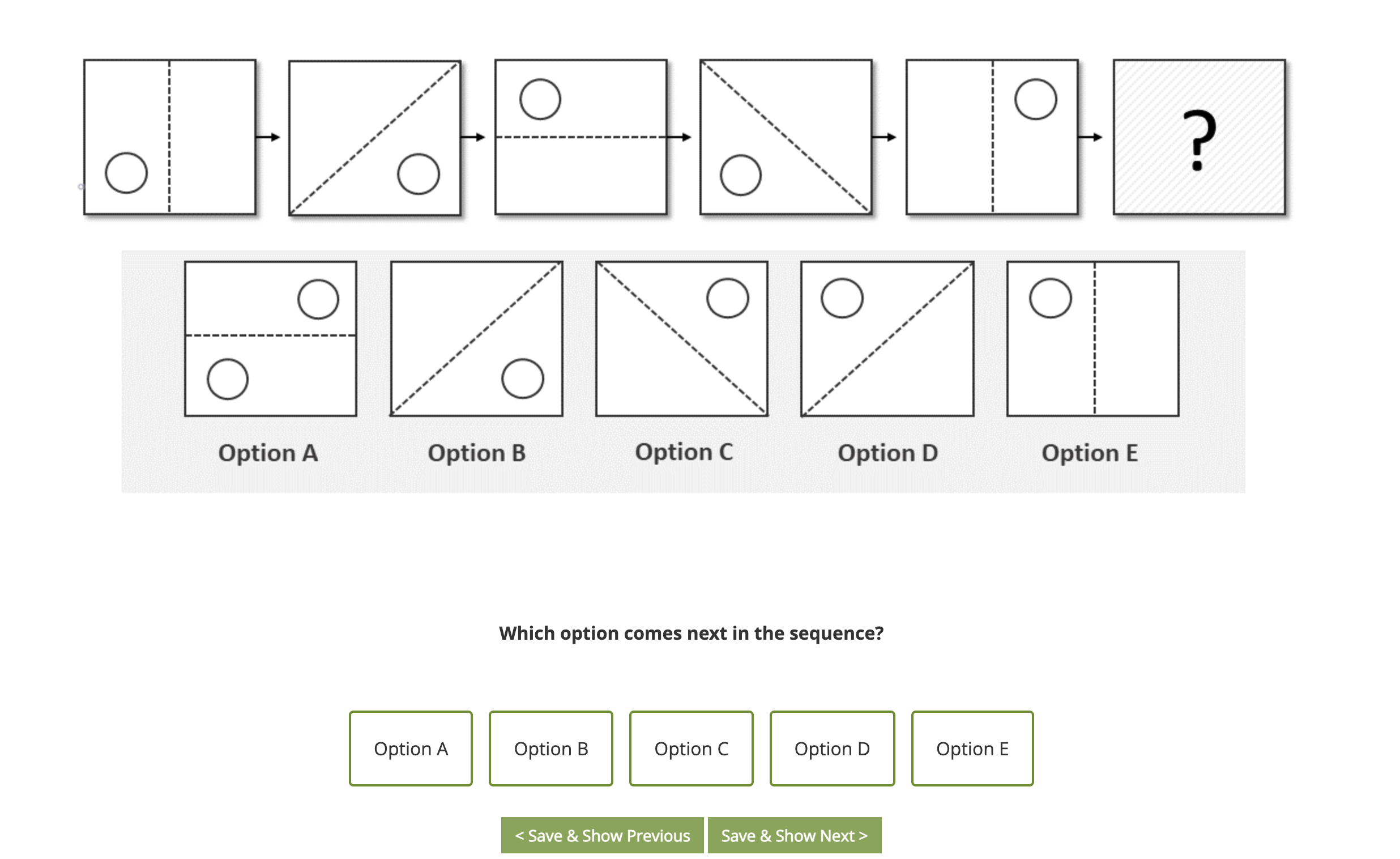 ?

Option A Option B Option C Option D Option E

Which option comes next in the sequence?

Option A Option B Option C Option D Option E

< Save & Show Previous Save & Show Next >