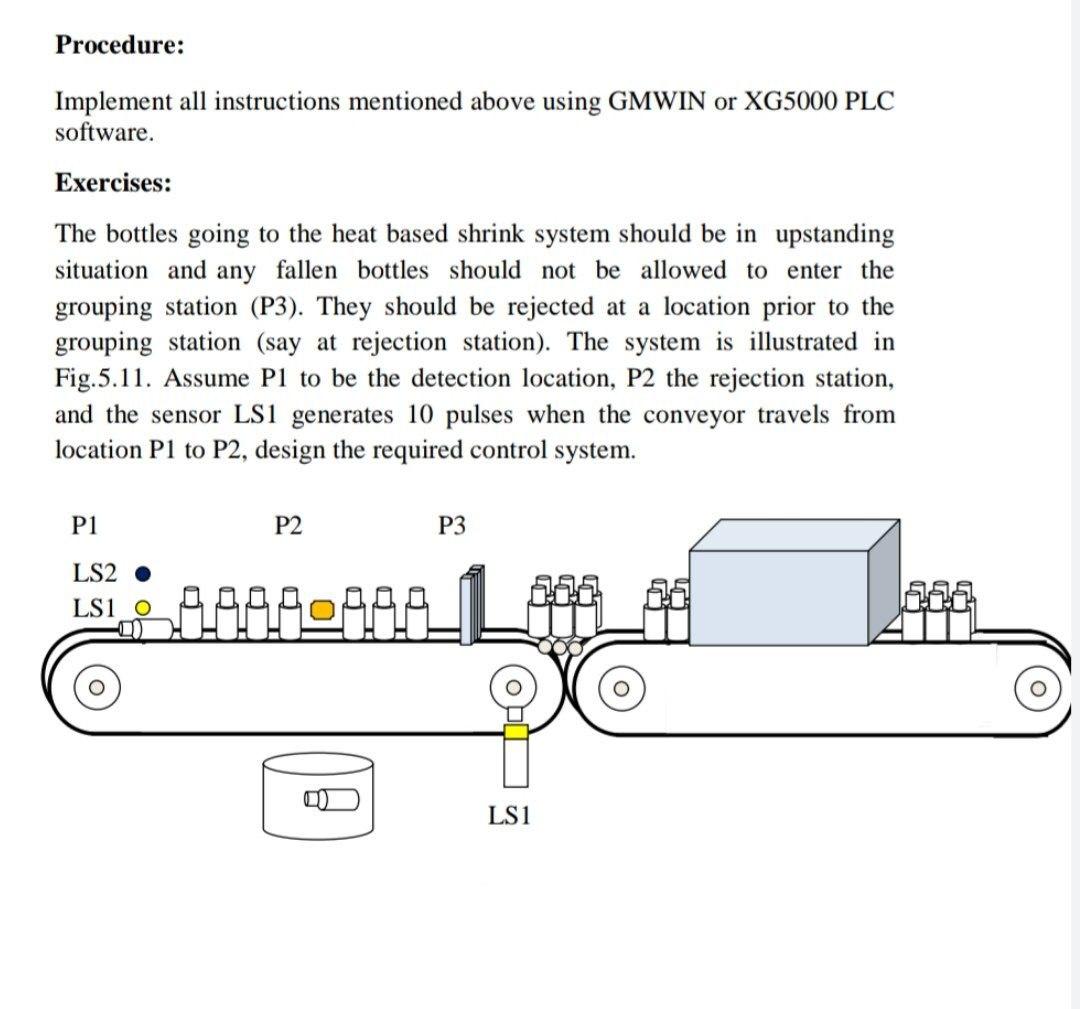 **Procedure:**

Implement all instructions mentioned above using GMWIN or XG5000 PLC software.

**Exercises:**

The bottles going to the heat based shrink system should be in upstanding situation and any fallen bottles should not be allowed to enter the grouping station (P3). They should be rejected at a location prior to the grouping station (say at rejection station). The system is illustrated in Fig.5.11. Assume P1 to be the detection location, P2 the rejection station, and the sensor LS1 generates 10 pulses when the conveyor travels from location P1 to P2, design the required control system.

P1
P2
P3
LS2
LS1
LS1