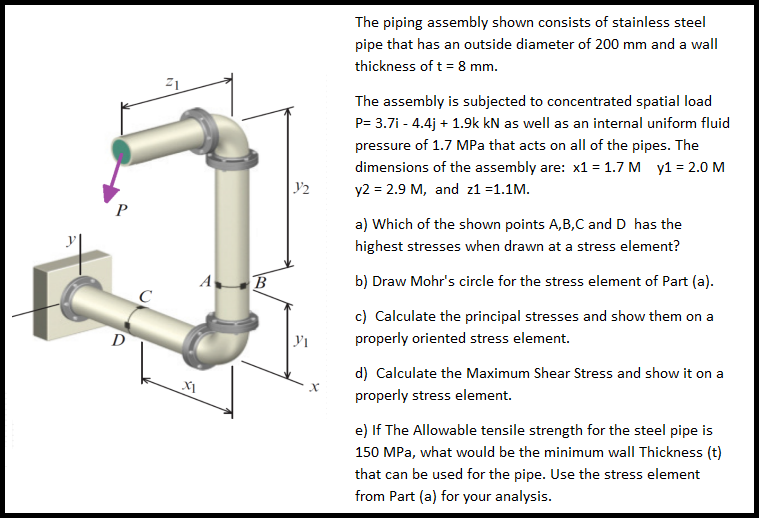 $z_1$

$y_2$

$P$

$y$

$A$

$B$

$C$

$D$

$y_1$

$x_1$

$x$

The piping assembly shown consists of stainless steel pipe that has an outside diameter of 200 mm and a wall thickness of t = 8 mm.

The assembly is subjected to concentrated spatial load P= 3.7i - 4.4j + 1.9k kN as well as an internal uniform fluid pressure of 1.7 MPa that acts on all of the pipes. The dimensions of the assembly are: x1 = 1.7 M y1 = 2.0 M y2 = 2.9 M, and z1 =1.1M.

a) Which of the shown points A,B,C and D has the highest stresses when drawn at a stress element?

b) Draw Mohr's circle for the stress element of Part (a).

c) Calculate the principal stresses and show them on a properly oriented stress element.

d) Calculate the Maximum Shear Stress and show it on a properly stress element.

e) If The Allowable tensile strength for the steel pipe is 150 MPa, what would be the minimum wall Thickness (t) that can be used for the pipe. Use the stress element from Part (a) for your analysis.