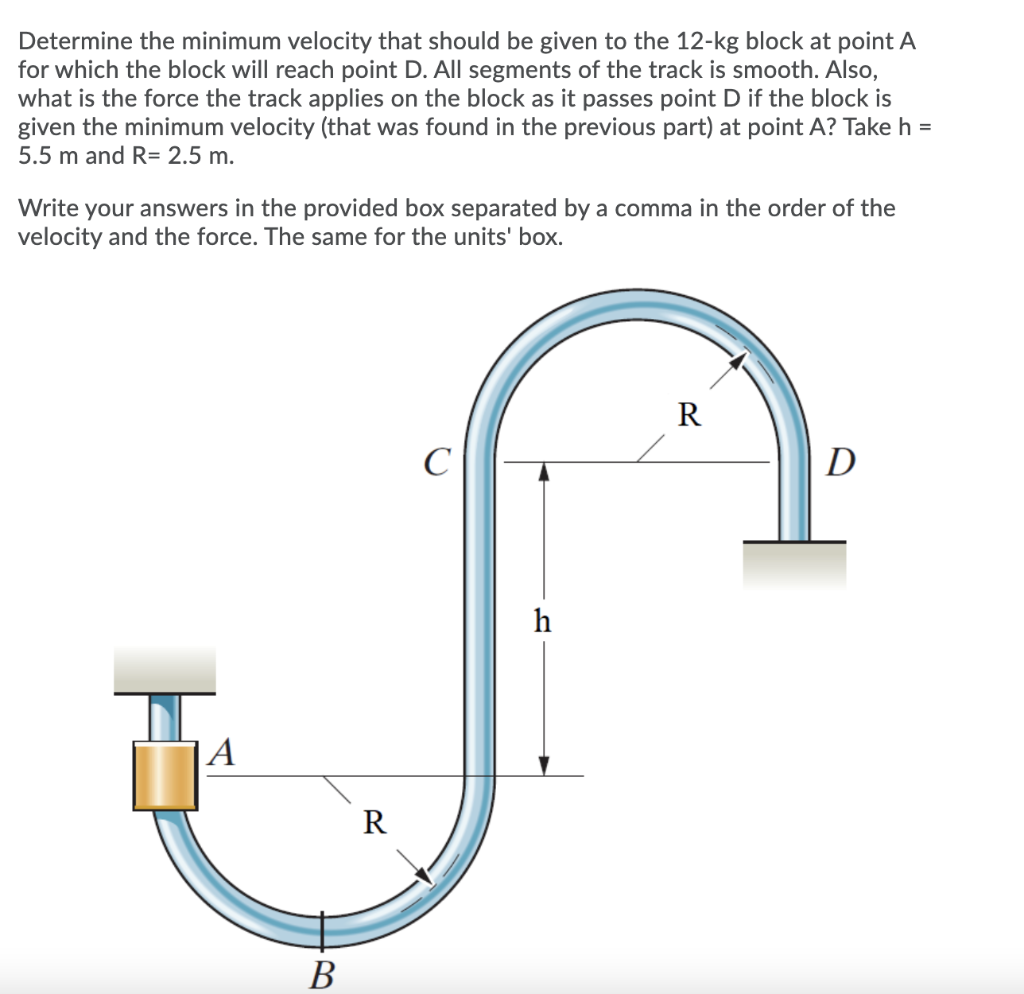 Determine the minimum velocity that should be given to the 12-kg block at point A for which the block will reach point D. All segments of the track is smooth. Also, what is the force the track applies on the block as it passes point D if the block is given the minimum velocity (that was found in the previous part) at point A? Take h = 5.5 m and R= 2.5 m.

Write your answers in the provided box separated by a comma in the order of the velocity and the force. The same for the units' box.

R
C
D
h
A
R
B