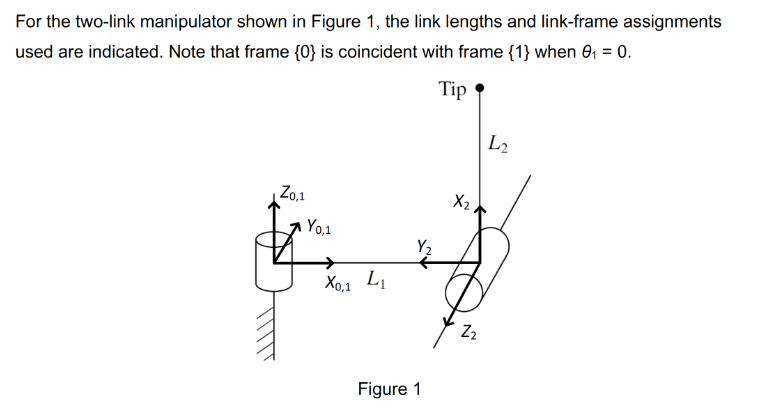 For the two-link manipulator shown in Figure 1, the link lengths and link-frame assignments used are indicated. Note that frame {0} is coincident with frame {1} when $\theta_1 = 0$.

Tip

$L_2$

$Z_{0,1}$

$X_2$

$Y_{0,1}$

$Y_2$

$X_{0,1}$ $L_1$

$Z_2$

Figure 1