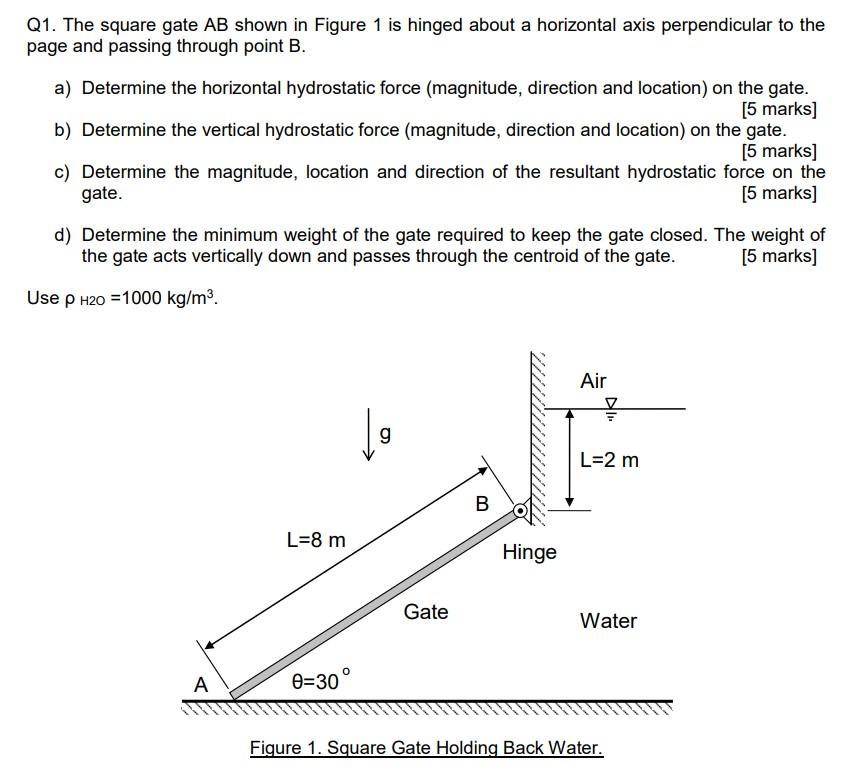 Q1. The square gate AB shown in Figure 1 is hinged about a horizontal axis perpendicular to the page and passing through point B.

a) Determine the horizontal hydrostatic force (magnitude, direction and location) on the gate. [5 marks]

b) Determine the vertical hydrostatic force (magnitude, direction and location) on the gate. [5 marks]

c) Determine the magnitude, location and direction of the resultant hydrostatic force on the gate. [5 marks]

d) Determine the minimum weight of the gate required to keep the gate closed. The weight of the gate acts vertically down and passes through the centroid of the gate. [5 marks]

Use $\rho_{H2O} = 1000$ kg/m$^3$.

Air

g

L=2 m

B

L=8 m

Hinge

Gate

Water

A

$\theta=30^\circ$

Figure 1. Square Gate Holding Back Water.