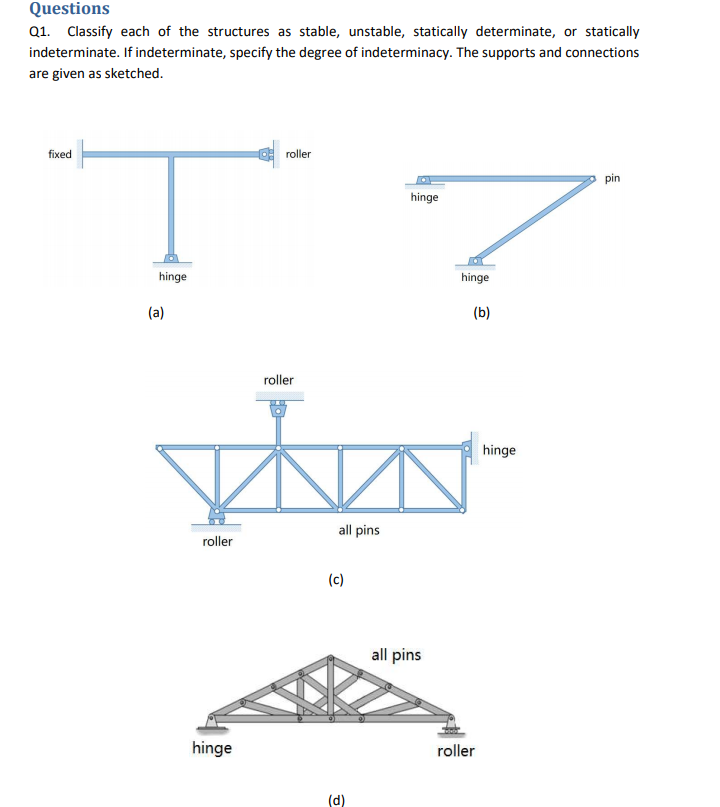 Questions

Q1. Classify each of the structures as stable, unstable, statically determinate, or statically indeterminate. If indeterminate, specify the degree of indeterminacy. The supports and connections are given as sketched.

fixed

roller

hinge

(a)

hinge

pin

hinge

(b)

roller

hinge

roller

all pins

(c)

all pins

hinge

roller

(d)