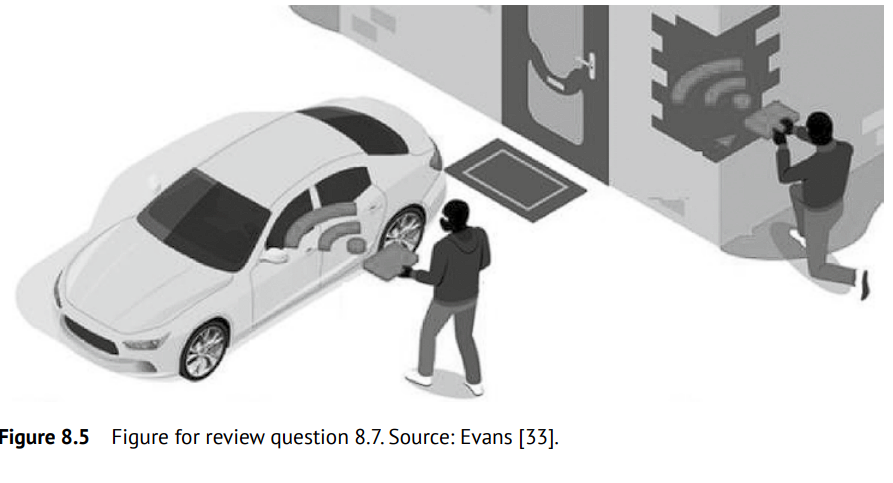 Figure 8.5 Figure for review question 8.7. Source: Evans [33].