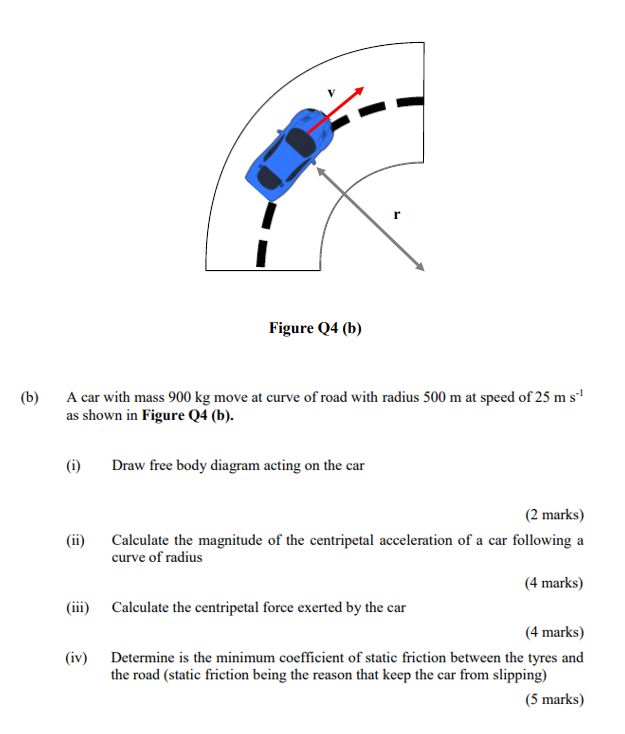 v

r

Figure Q4 (b)

(b) A car with mass 900 kg move at curve of road with radius 500 m at speed of 25 m s$^{-1}$ as shown in **Figure Q4 (b).**

(i) Draw free body diagram acting on the car

(2 marks)

(ii) Calculate the magnitude of the centripetal acceleration of a car following a curve of radius

(4 marks)

(iii) Calculate the centripetal force exerted by the car

(4 marks)

(iv) Determine is the minimum coefficient of static friction between the tyres and the road (static friction being the reason that keep the car from slipping)

(5 marks)