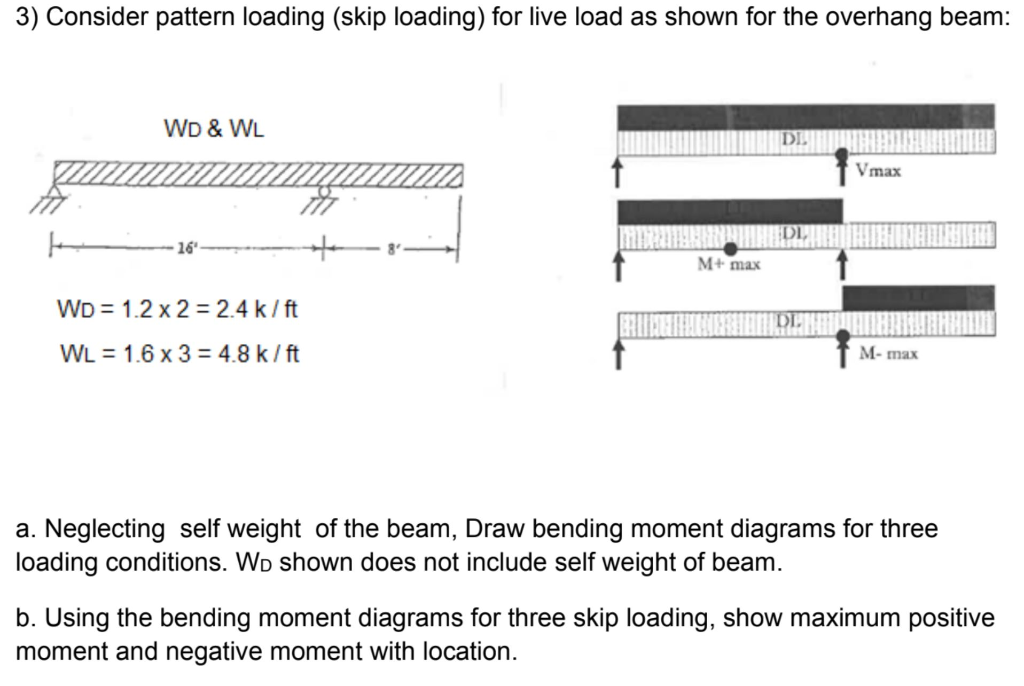 3) Consider pattern loading (skip loading) for live load as shown for the overhang beam:

WD & WL

16'

8'

WD = 1.2 x 2 = 2.4 k / ft

WL = 1.6 x 3 = 4.8 k / ft

DL

Vmax

DL

M+ max

DL

M- max

a. Neglecting self weight of the beam, Draw bending moment diagrams for three loading conditions. WD shown does not include self weight of beam.

b. Using the bending moment diagrams for three skip loading, show maximum positive moment and negative moment with location.