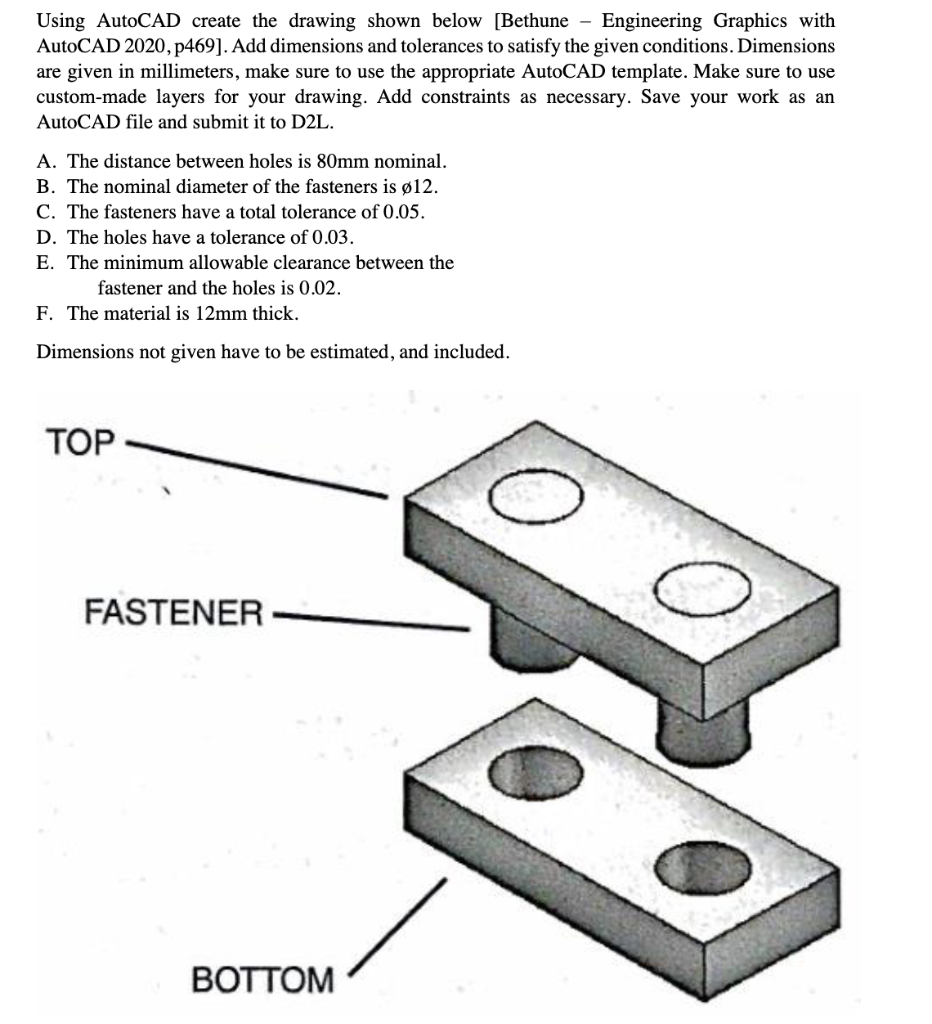 Using AutoCAD create the drawing shown below [Bethune – Engineering Graphics with AutoCAD 2020, p469]. Add dimensions and tolerances to satisfy the given conditions. Dimensions are given in millimeters, make sure to use the appropriate AutoCAD template. Make sure to use custom-made layers for your drawing. Add constraints as necessary. Save your work as an AutoCAD file and submit it to D2L.

A. The distance between holes is 80mm nominal.
B. The nominal diameter of the fasteners is ø12.
C. The fasteners have a total tolerance of 0.05.
D. The holes have a tolerance of 0.03.
E. The minimum allowable clearance between the fastener and the holes is 0.02.
F. The material is 12mm thick.

Dimensions not given have to be estimated, and included.

TOP

FASTENER

BOTTOM