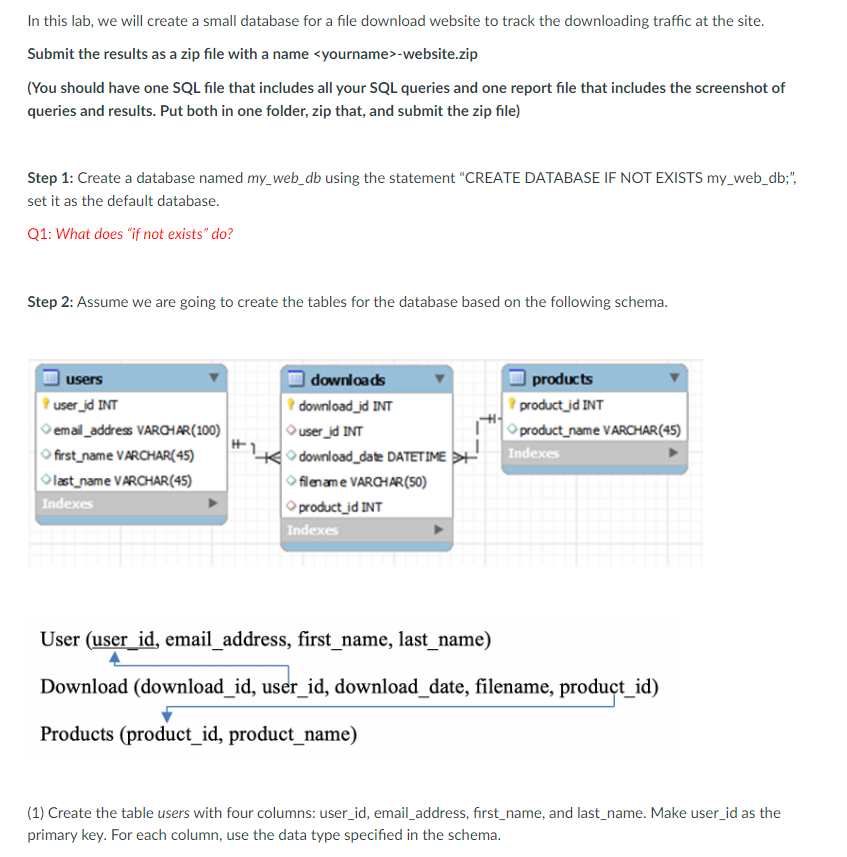 In this lab, we will create a small database for a file download website to track the downloading traffic at the site.

Submit the results as a zip file with a name <yourname>-website.zip

(You should have one SQL file that includes all your SQL queries and one report file that includes the screenshot of queries and results. Put both in one folder, zip that, and submit the zip file)

Step 1: Create a database named my_web_db using the statement "CREATE DATABASE IF NOT EXISTS my_web_db;", set it as the default database.

Q1: What does "if not exists" do?

Step 2: Assume we are going to create the tables for the database based on the following schema.

users
user_id INT
email_address VARCHAR(100)
first_name VARCHAR(45)
last_name VARCHAR(45)
Indexes

downloads
download_id INT
user_id INT
download_date DATETIME
filename VARCHAR(50)
product_id INT
Indexes

products
product_id INT
product_name VARCHAR(45)
Indexes

User (user_id, email_address, first_name, last_name)

Download (download_id, user_id, download_date, filename, product_id)

Products (product_id, product_name)

(1) Create the table users with four columns: user_id, email_address, first_name, and last_name. Make user_id as the primary key. For each column, use the data type specified in the schema.