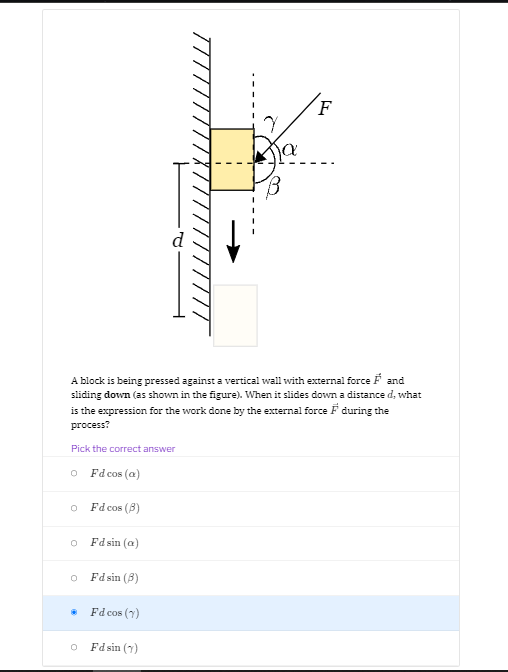 $F$
$\gamma$
$\alpha$
$\beta$
$d$

A block is being pressed against a vertical wall with external force $\vec{F}$ and sliding **down** (as shown in the figure). When it slides down a distance $d$, what is the expression for the work done by the external force $\vec{F}$ during the process?

Pick the correct answer

$Fd\cos(\alpha)$

$Fd\cos(\beta)$

$Fd\sin(\alpha)$

$Fd\sin(\beta)$

$Fd\cos(\gamma)$

$Fd\sin(\gamma)$