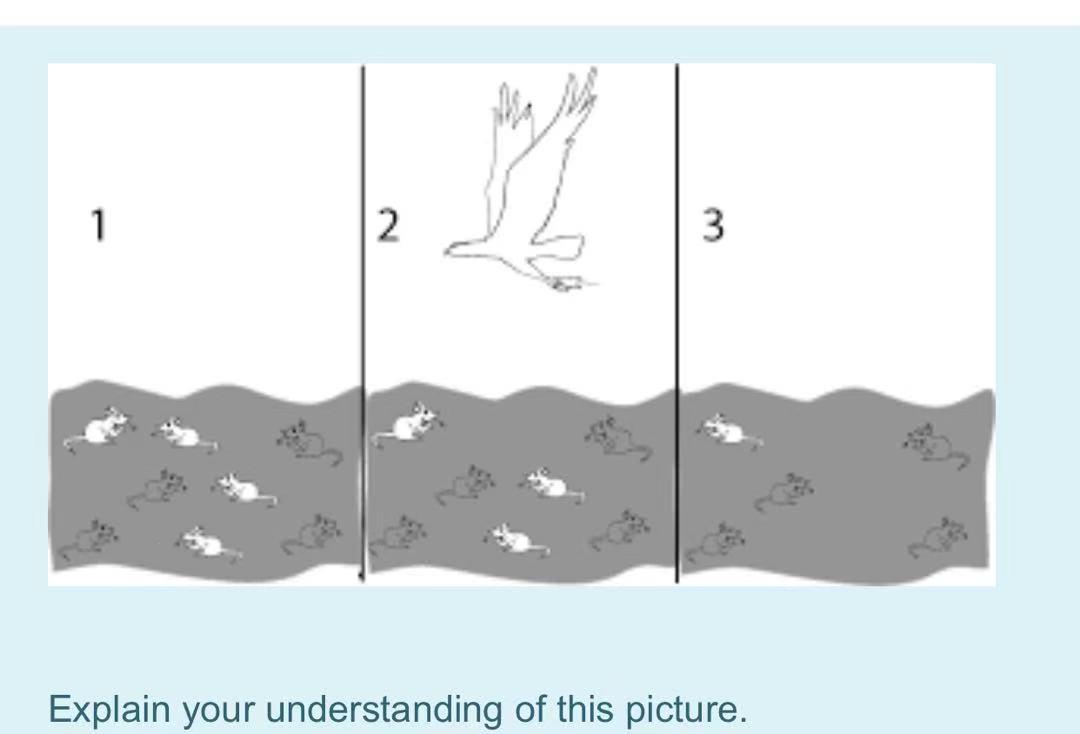 1

2

3

Explain your understanding of this picture.