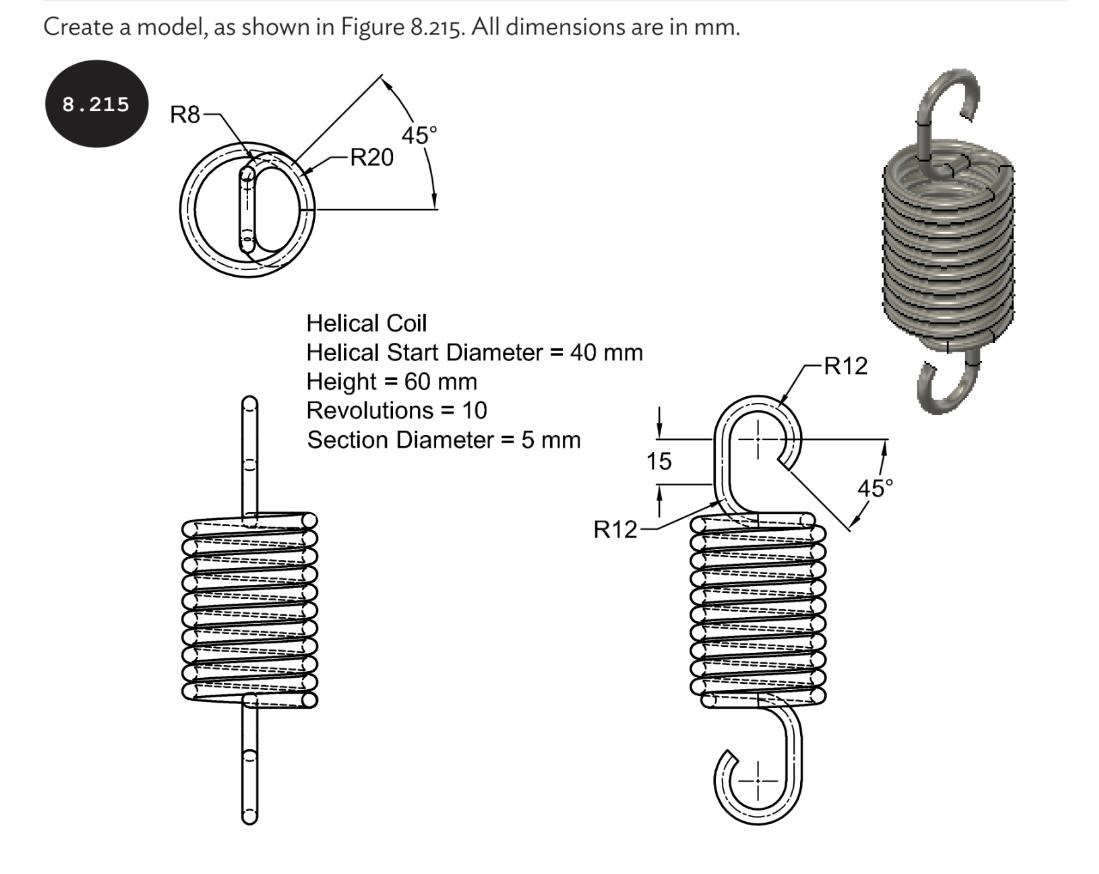 Create a model, as shown in Figure 8.215. All dimensions are in mm.

8.215

R8

R20

45°

Helical Coil
Helical Start Diameter = 40 mm
Height = 60 mm
Revolutions = 10
Section Diameter = 5 mm

R12

15

45°

R12