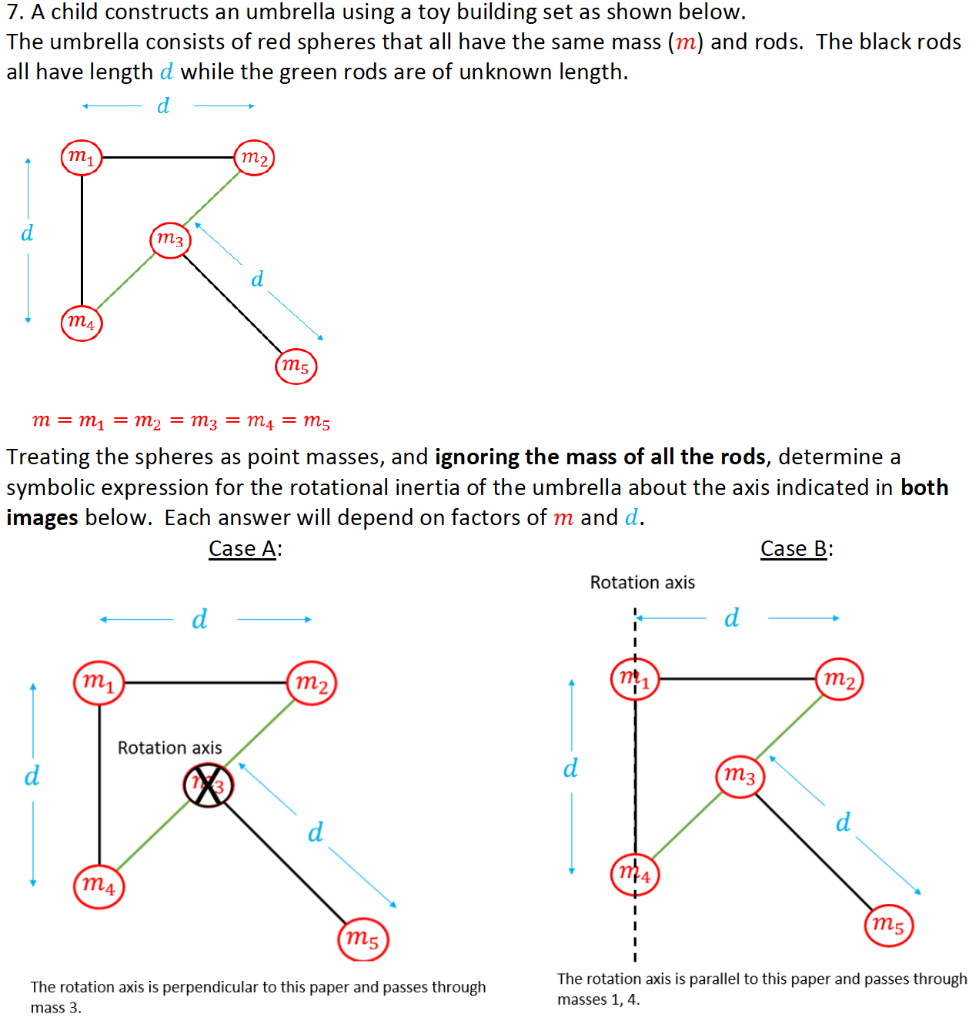 7. A child constructs an umbrella using a toy building set as shown below.
The umbrella consists of red spheres that all have the same mass ($m$) and rods. The black rods all have length $d$ while the green rods are of unknown length.

$d$

$m_1$ $m_2$ $d$ $m_3$ $d$ $m_4$ $m_5$

$m = m_1 = m_2 = m_3 = m_4 = m_5$

Treating the spheres as point masses, and **ignoring the mass of all the rods**, determine a symbolic expression for the rotational inertia of the umbrella about the axis indicated in **both images** below. Each answer will depend on factors of $m$ and $d$.

Case A:

$d$

$m_1$ $m_2$

Rotation axis

$d$ $m_3$ $d$

$m_4$ $m_5$

The rotation axis is perpendicular to this paper and passes through mass 3.

Case B:

Rotation axis

$d$

$m_1$ $m_2$

$d$ $m_3$ $d$

$m_4$ $m_5$

The rotation axis is parallel to this paper and passes through masses 1, 4.