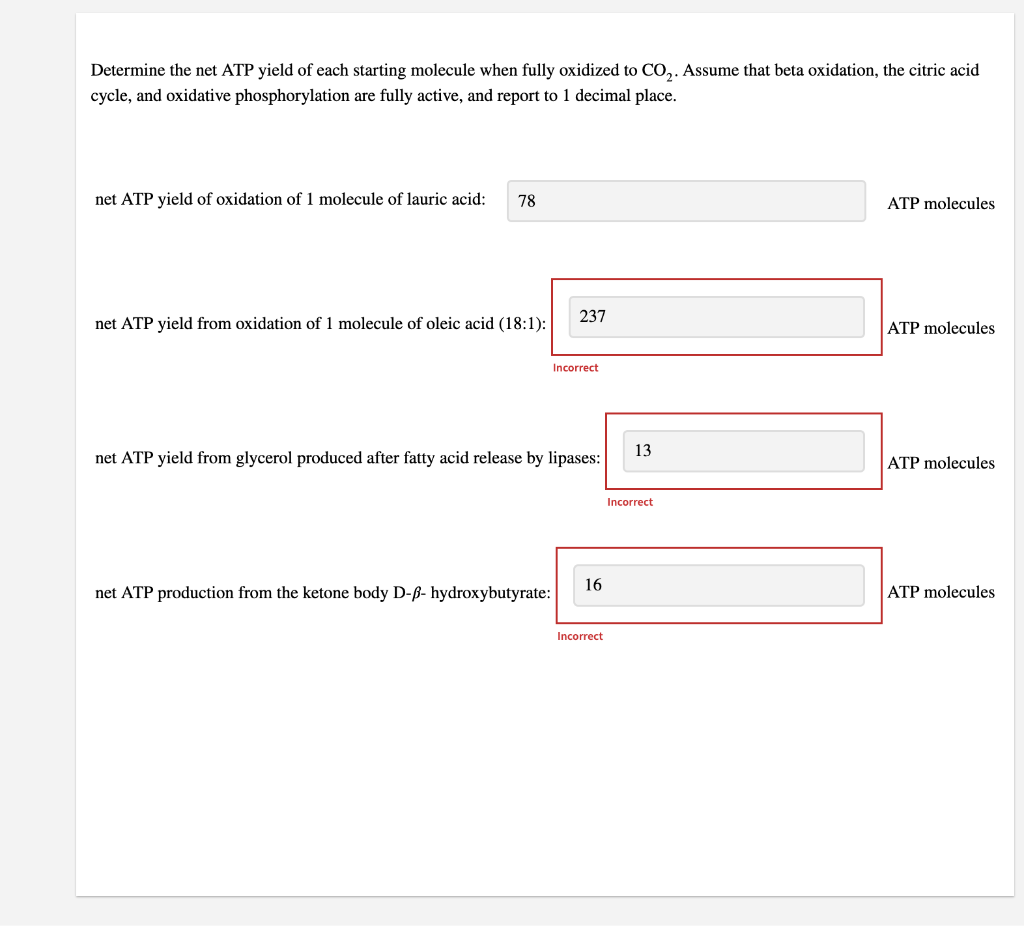 Determine the net ATP yield of each starting molecule when fully oxidized to $CO_2$. Assume that beta oxidation, the citric acid cycle, and oxidative phosphorylation are fully active, and report to 1 decimal place.

net ATP yield of oxidation of 1 molecule of lauric acid: 78 ATP molecules

net ATP yield from oxidation of 1 molecule of oleic acid (18:1): 237 ATP molecules

Incorrect

net ATP yield from glycerol produced after fatty acid release by lipases: 13 ATP molecules

Incorrect

net ATP production from the ketone body D-$\beta$- hydroxybutyrate: 16 ATP molecules

Incorrect