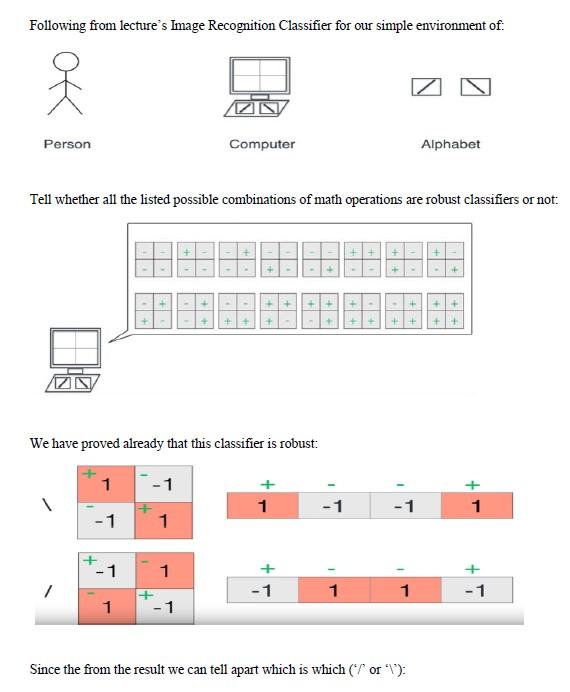 Following from lecture's Image Recognition Classifier for our simple environment of:

Person

Computer

Alphabet

Tell whether all the listed possible combinations of math operations are robust classifiers or not:

| - | - |
|---|---|
| - | - |

| + | - |
|---|---|
| - | - |

| - | + |
|---|---|
| - | - |

| - | - |
|---|---|
| + | - |

| - | - |
|---|---|
| - | + |

| + | + |
|---|---|
| - | - |

| + | - |
|---|---|
| + | - |

| + | - |
|---|---|
| - | + |

| - | + |
|---|---|
| + | - |

| - | + |
|---|---|
| - | + |

| - | - |
|---|---|
| + | + |

| + | + |
|---|---|
| + | - |

| + | + |
|---|---|
| - | + |

| + | - |
|---|---|
| + | + |

| - | + |
|---|---|
| + | + |

| + | + |
|---|---|
| + | + |

We have proved already that this classifier is robust:

\

| + 1 | - -1 |
|---|---|
| - -1 | + 1 |

| + | - | - | + |
|---|---|---|---|
| 1 | -1 | -1 | 1 |

/

| + -1 | - 1 |
|---|---|
| - 1 | + -1 |

| + | - | - | + |
|---|---|---|---|
| -1 | 1 | 1 | -1 |

Since the from the result we can tell apart which is which ('/' or '\'):