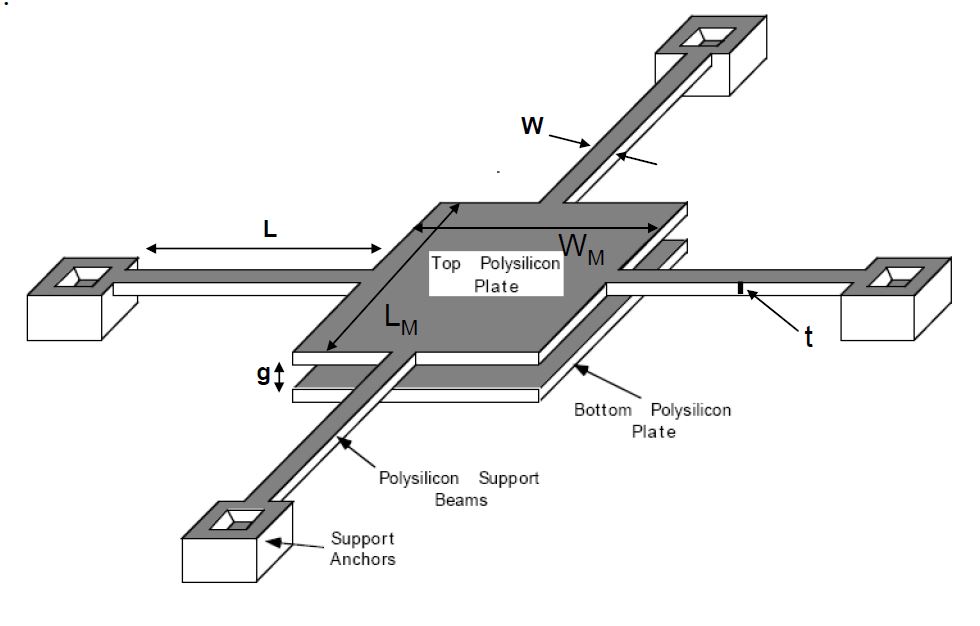 W

L

$W_M$

Top Polysilicon Plate

$L_M$

t

g

Bottom Polysilicon Plate

Polysilicon Support Beams

Support Anchors