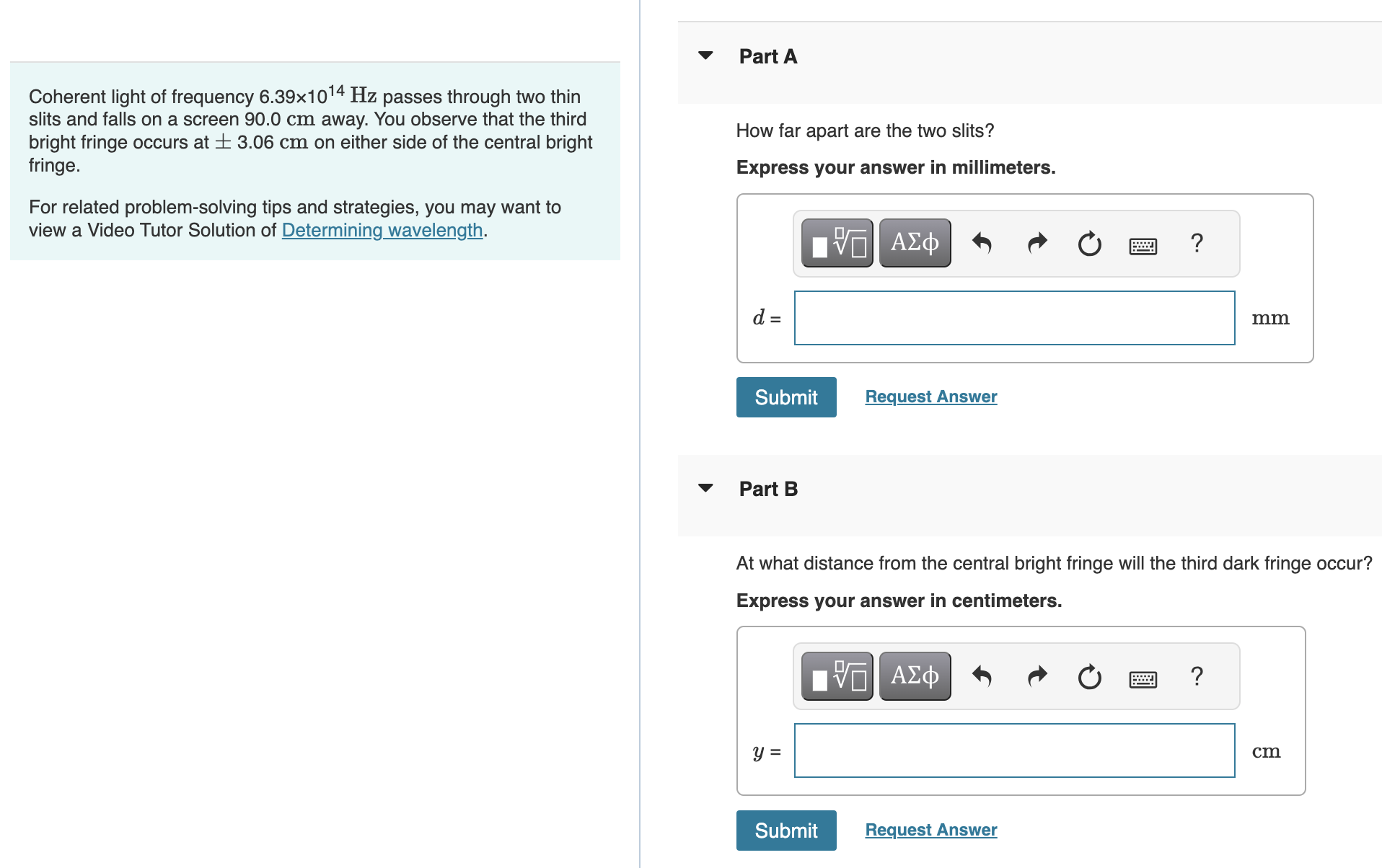 Coherent light of frequency $6.39 \times 10^{14}$ Hz passes through two thin slits and falls on a screen 90.0 cm away. You observe that the third bright fringe occurs at $\pm$ 3.06 cm on either side of the central bright fringe.

For related problem-solving tips and strategies, you may want to view a Video Tutor Solution of Determining wavelength.

Part A

How far apart are the two slits?

Express your answer in millimeters.

ΑΣφ ?

$d$ = mm

Submit Request Answer

Part B

At what distance from the central bright fringe will the third dark fringe occur?

Express your answer in centimeters.

ΑΣφ ?

$y$ = cm

Submit Request Answer