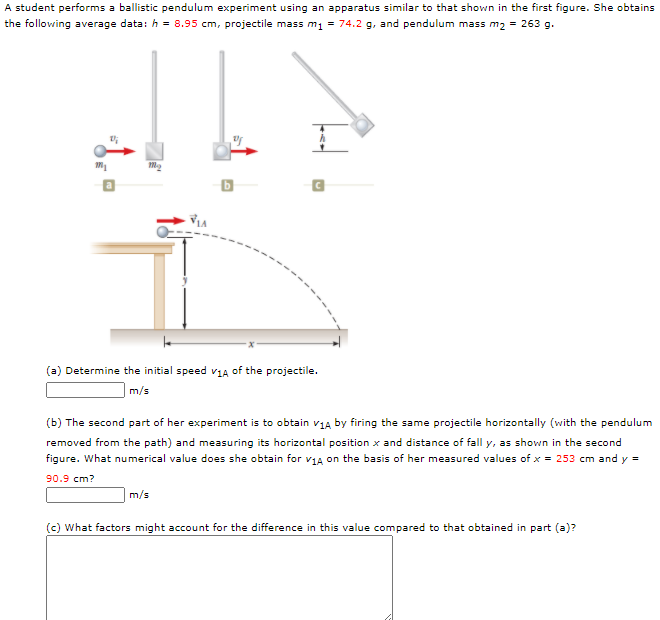 A student performs a ballistic pendulum experiment using an apparatus similar to that shown in the first figure. She obtains the following average data: $h$ = 8.95 cm, projectile mass $m_1$ = 74.2 g, and pendulum mass $m_2$ = 263 g.

$v_i$

$m_1$

$m_2$

a

$v_f$

b

$h$

c

$\vec{v}_{1A}$

$y$

$x$

(a) Determine the initial speed $v_{1A}$ of the projectile.

m/s

(b) The second part of her experiment is to obtain $v_{1A}$ by firing the same projectile horizontally (with the pendulum removed from the path) and measuring its horizontal position $x$ and distance of fall $y$, as shown in the second figure. What numerical value does she obtain for $v_{1A}$ on the basis of her measured values of $x$ = 253 cm and $y$ = 90.9 cm?

m/s

(c) What factors might account for the difference in this value compared to that obtained in part (a)?