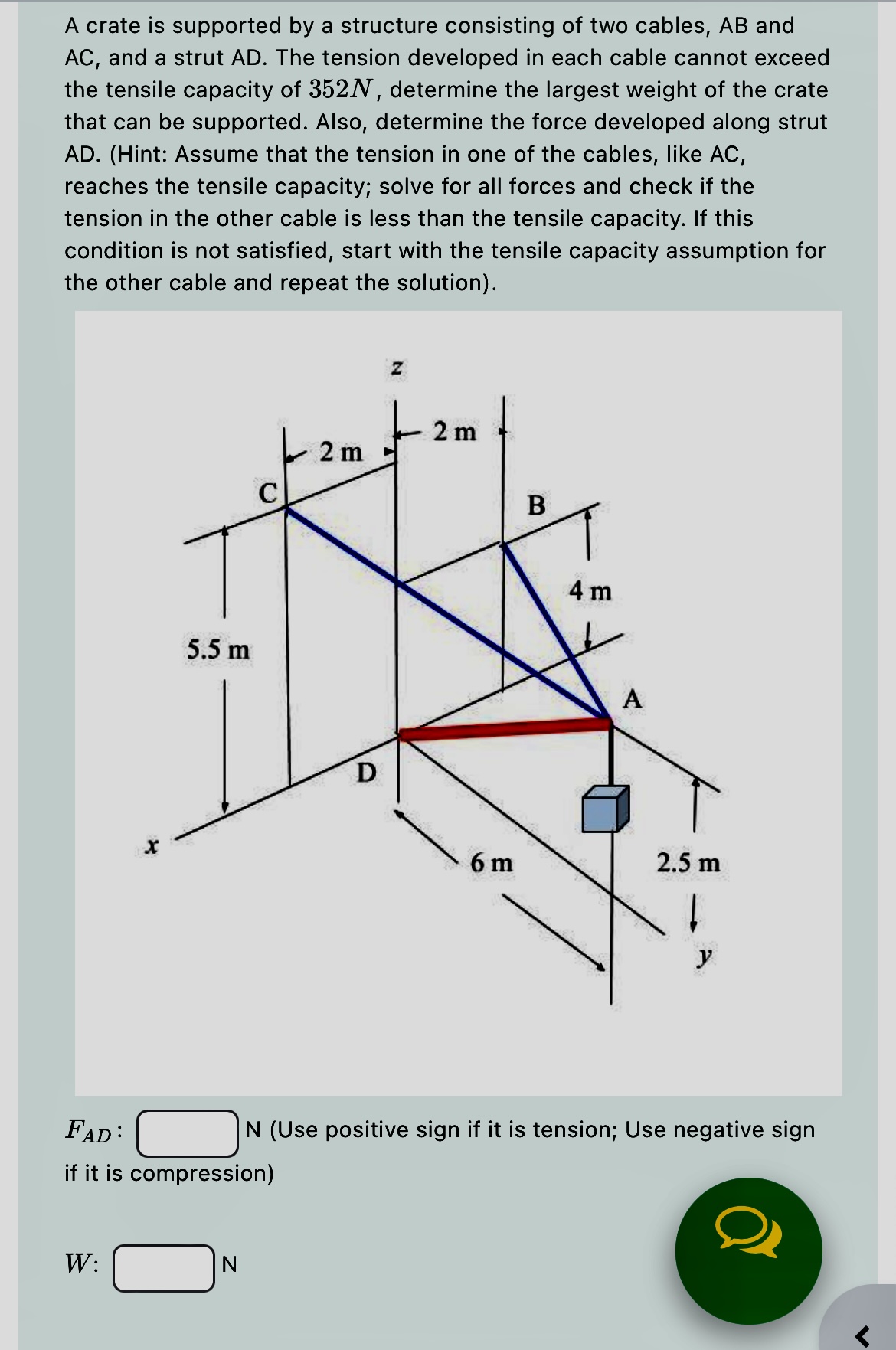 A crate is supported by a structure consisting of two cables, AB and AC, and a strut AD. The tension developed in each cable cannot exceed the tensile capacity of $352N$, determine the largest weight of the crate that can be supported. Also, determine the force developed along strut AD. (Hint: Assume that the tension in one of the cables, like AC, reaches the tensile capacity; solve for all forces and check if the tension in the other cable is less than the tensile capacity. If this condition is not satisfied, start with the tensile capacity assumption for the other cable and repeat the solution).

z
2 m
2 m
C
B
4 m
5.5 m
A
D
x
6 m
2.5 m
y

$F_{AD}$: N (Use positive sign if it is tension; Use negative sign if it is compression)

$W$: N